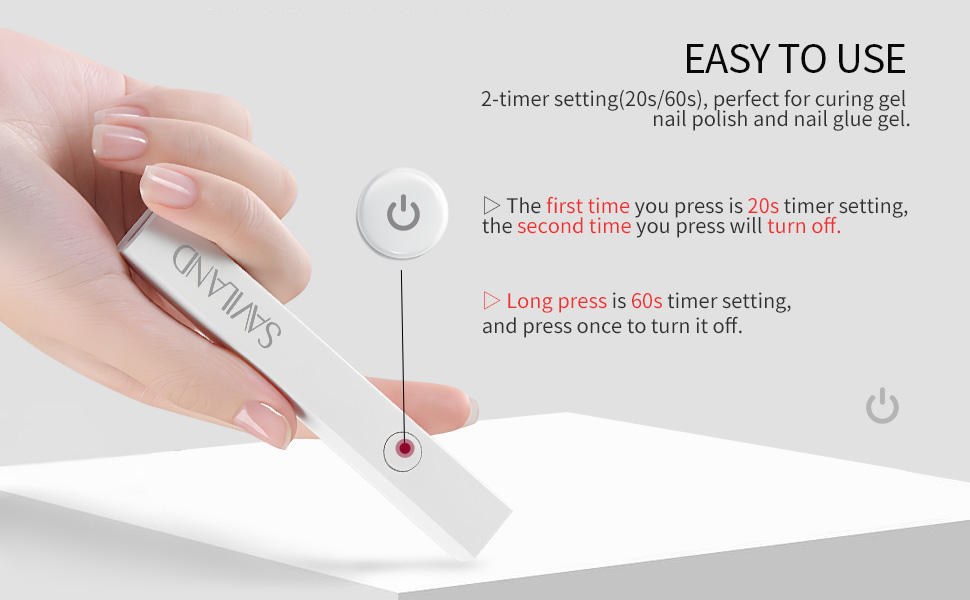 EASY TO USE
2-timer setting(20s/60s), perfect for curing gel nail polish and nail glue gel.

▷ The first time you press is 20s timer setting, the second time you press will turn off.

▷ Long press is 60s timer setting, and press once to turn it off.

SAVILAND