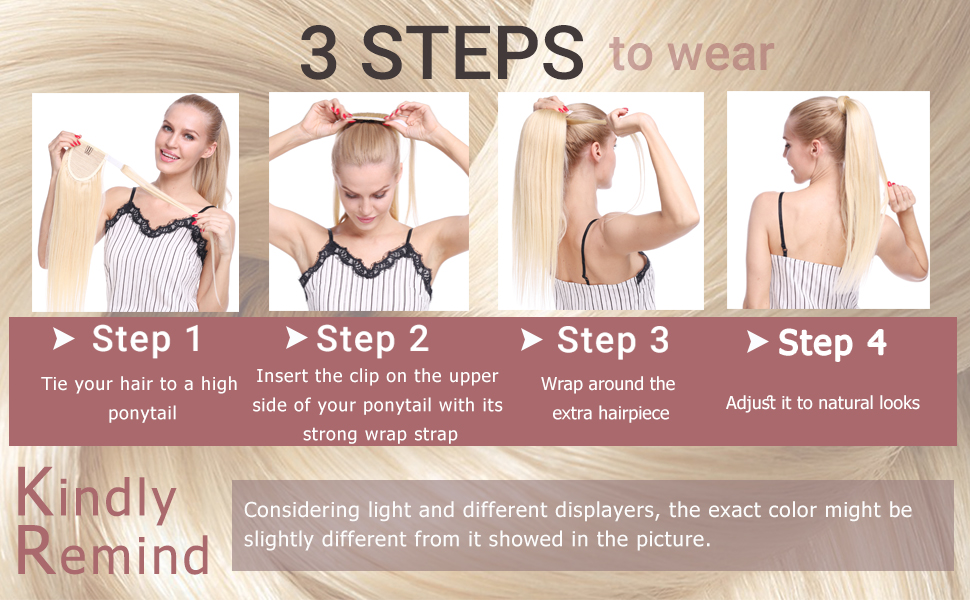 3 STEPS to wear

➤ Step 1
Tie your hair to a high ponytail

➤ Step 2
Insert the clip on the upper side of your ponytail with its strong wrap strap

➤ Step 3
Wrap around the extra hairpiece

➤ Step 4
Adjust it to natural looks

Kindly Remind

Considering light and different displayers, the exact color might be slightly different from it showed in the picture.