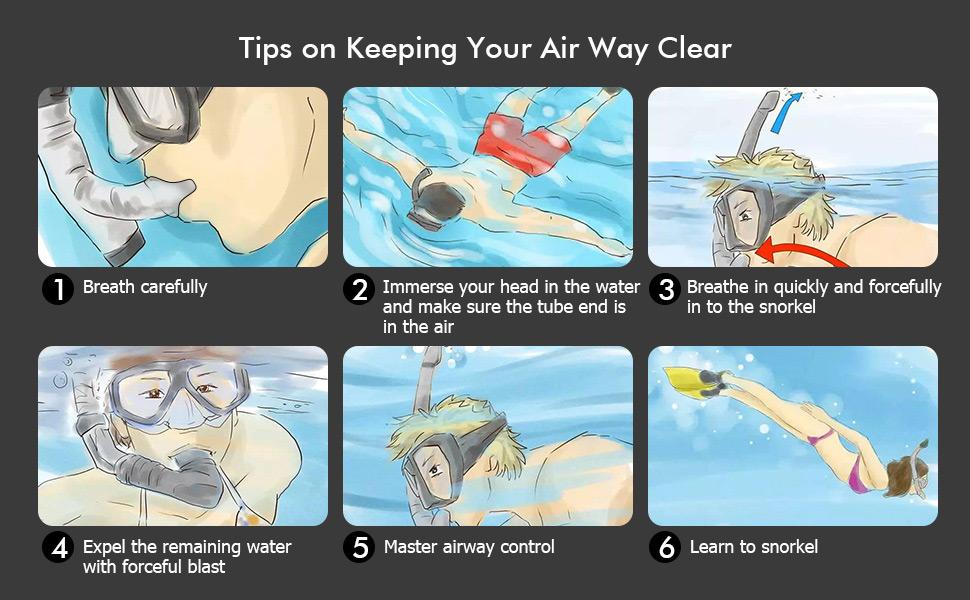 Tips on Keeping Your Air Way Clear

1 Breath carefully

2 Immerse your head in the water and make sure the tube end is in the air

3 Breathe in quickly and forcefully in to the snorkel

4 Expel the remaining water with forceful blast

5 Master airway control

6 Learn to snorkel