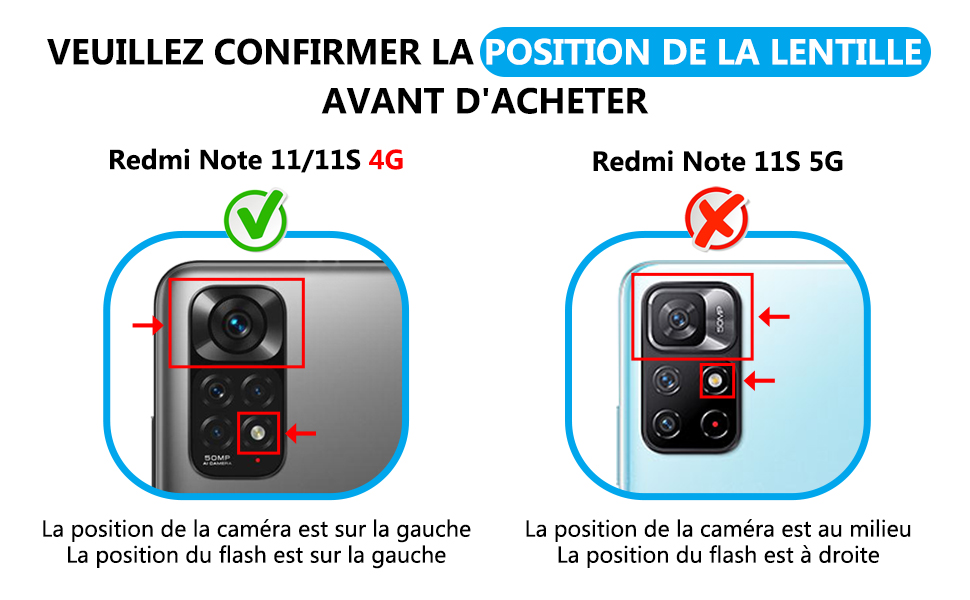 VEUILLEZ CONFIRMER LA POSITION DE LA LENTILLE AVANT D'ACHETER

Redmi Note 11/11S 4G

50MP
AI CAMERA

La position de la caméra est sur la gauche
La position du flash est sur la gauche

Redmi Note 11S 5G

50MP

La position de la caméra est au milieu
La position du flash est à droite