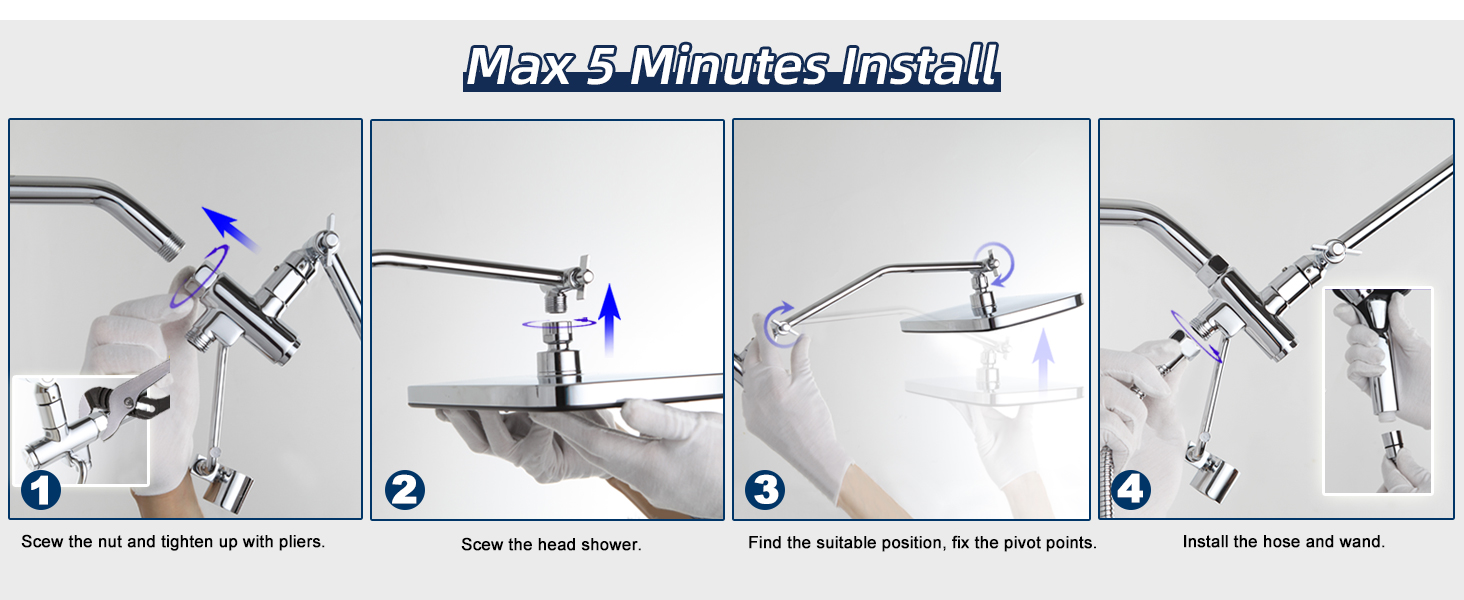 Max 5 Minutes Install

1

Scew the nut and tighten up with pliers.

2

Scew the head shower.

3

Find the suitable position, fix the pivot points.

4

Install the hose and wand.