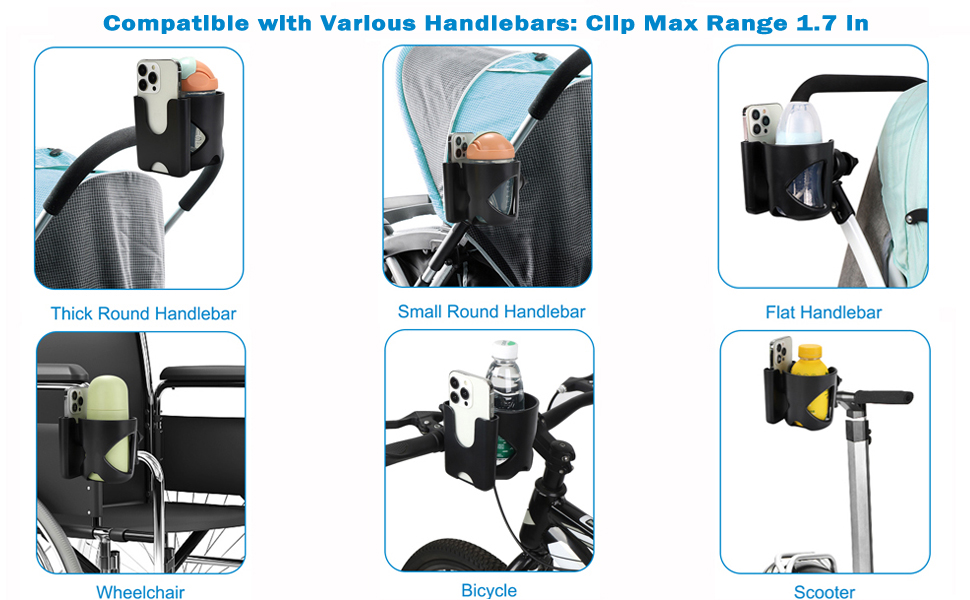 Compatible with Various Handlebars: Clip Max Range 1.7 In

Thick Round Handlebar

Small Round Handlebar

Flat Handlebar

Wheelchair

Bicycle

Scooter