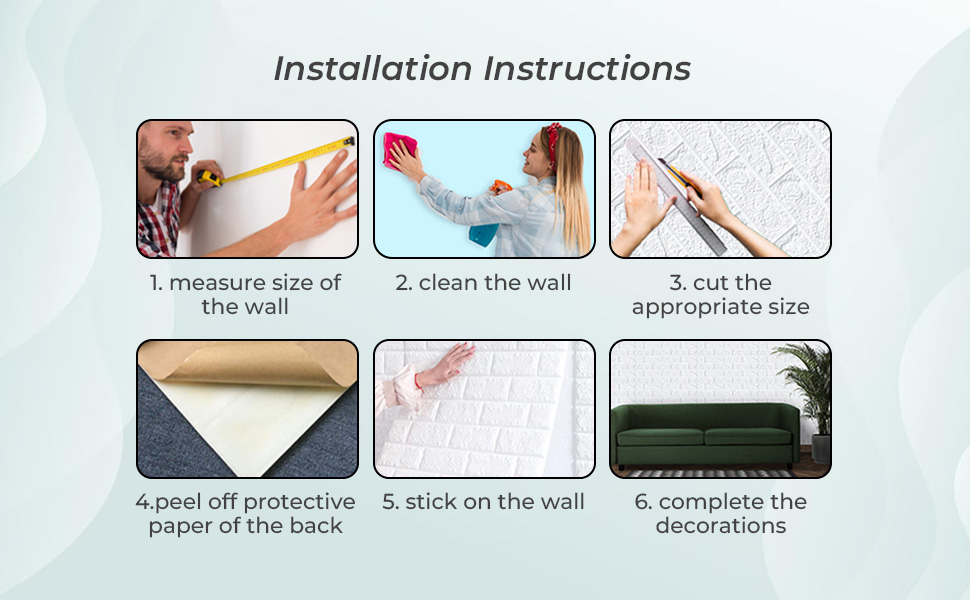 Installation Instructions

1. measure size of the wall

2. clean the wall

3. cut the appropriate size

4.peel off protective paper of the back

5. stick on the wall

6. complete the decorations