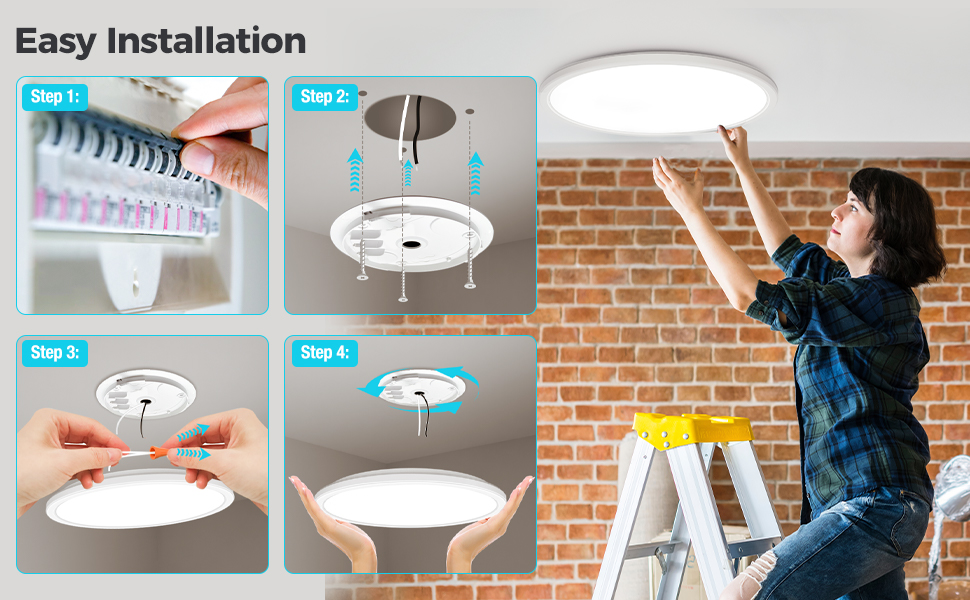 Easy Installation

Step 1:

Step 2:

Step 3:

Step 4: