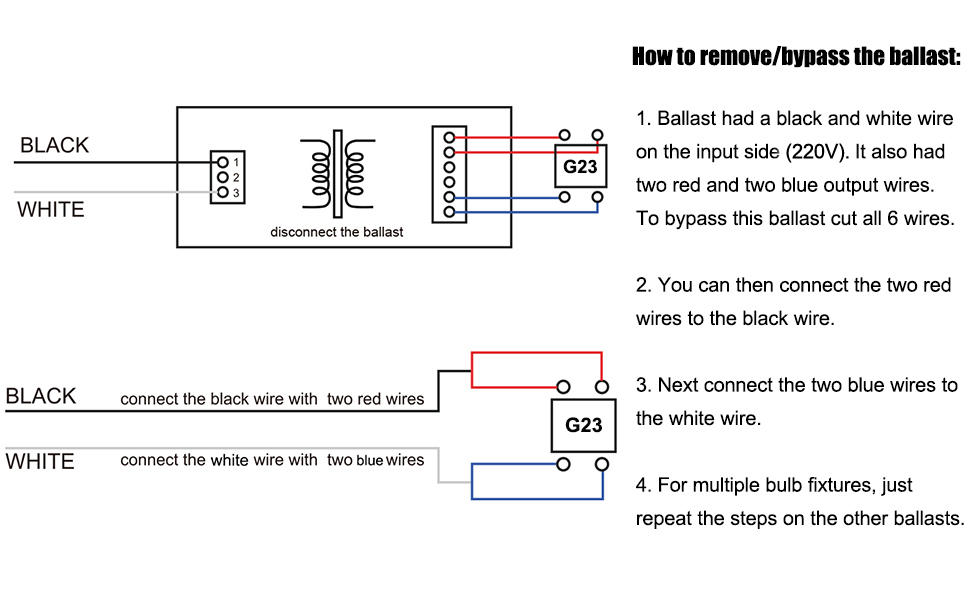 BLACK

WHITE

1
2
3

disconnect the ballast

G23

BLACK connect the black wire with two red wires

WHITE connect the white wire with two blue wires

G23

How to remove/bypass the ballast:

1. Ballast had a black and white wire on the input side (220V). It also had two red and two blue output wires. To bypass this ballast cut all 6 wires.

2. You can then connect the two red wires to the black wire.

3. Next connect the two blue wires to the white wire.

4. For multiple bulb fixtures, just repeat the steps on the other ballasts.