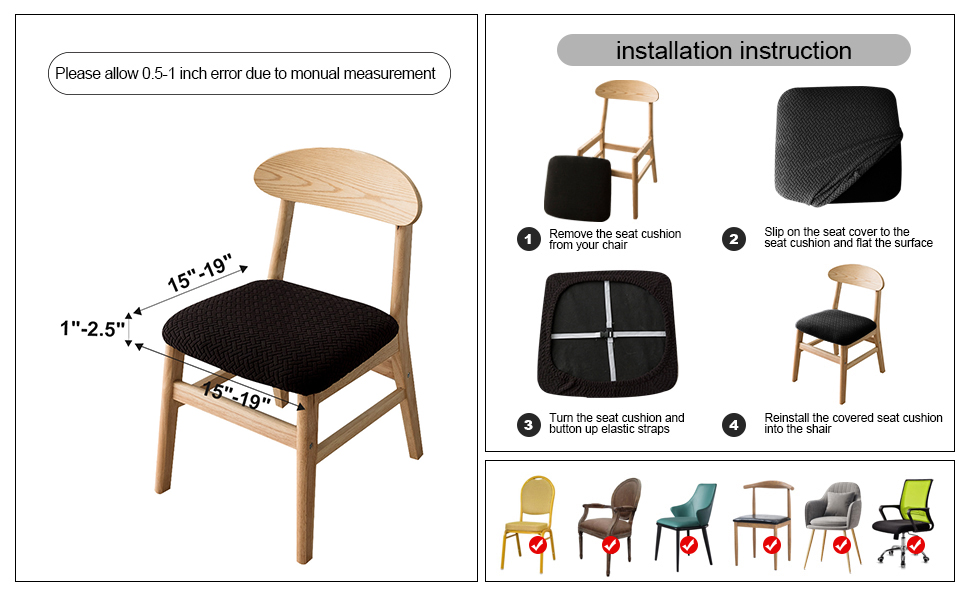 Please allow 0.5-1 inch error due to monual measurement

15"-19"

1"-2.5"

15"-19"

installation instruction

1 Remove the seat cushion from your chair

2 Slip on the seat cover to the seat cushion and flat the surface

3 Turn the seat cushion and button up elastic straps

4 Reinstall the covered seat cushion into the shair