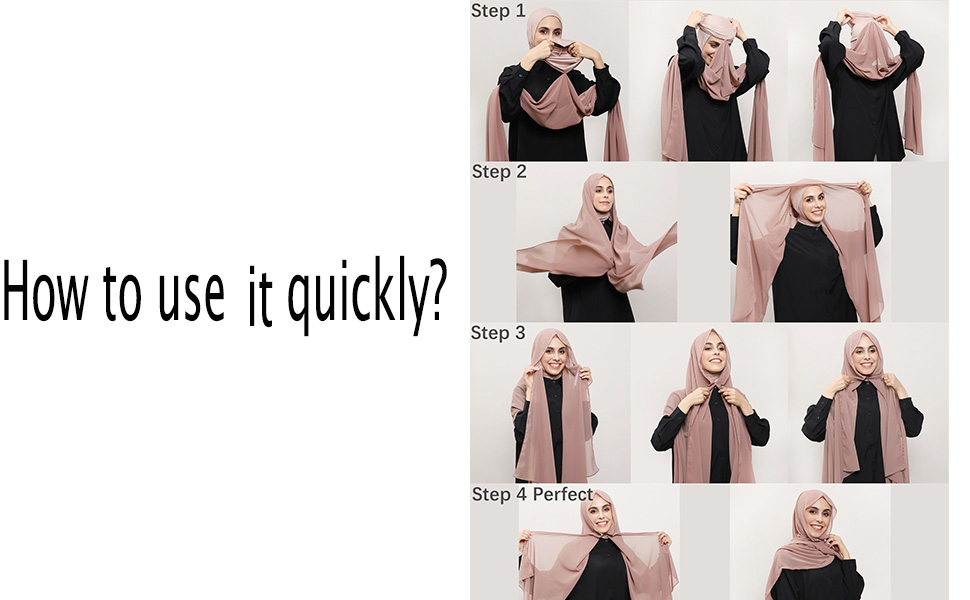 How to use it quickly?

Step 1

Step 2

Step 3

Step 4 Perfect