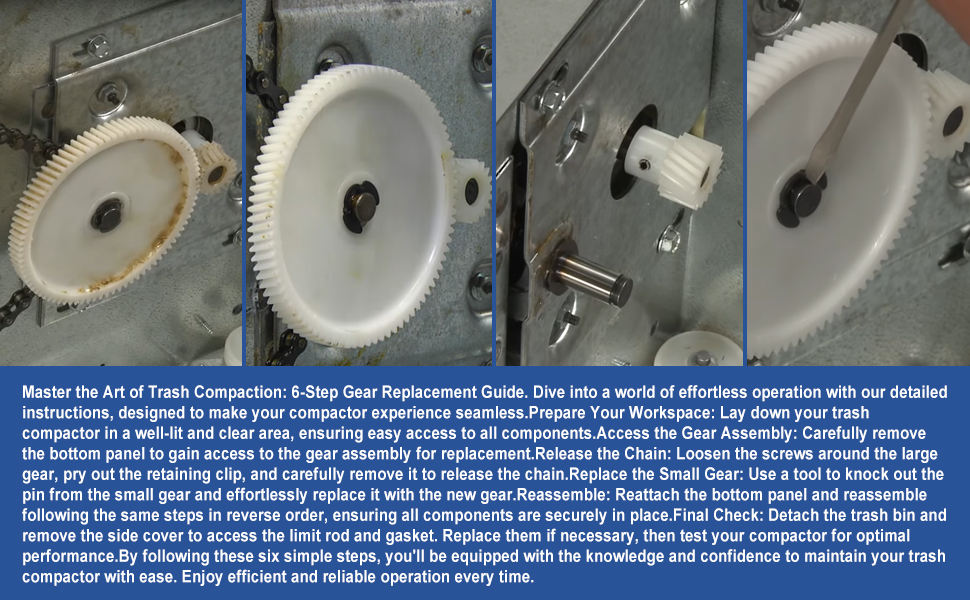 Master the Art of Trash Compaction: 6-Step Gear Replacement Guide. Dive into a world of effortless operation with our detailed instructions, designed to make your compactor experience seamless.Prepare Your Workspace: Lay down your trash compactor in a well-lit and clear area, ensuring easy access to all components.Access the Gear Assembly: Carefully remove the bottom panel to gain access to the gear assembly for replacement.Release the Chain: Loosen the screws around the large gear, pry out the retaining clip, and carefully remove it to release the chain.Replace the Small Gear: Use a tool to knock out the pin from the small gear and effortlessly replace it with the new gear.Reassemble: Reattach the bottom panel and reassemble following the same steps in reverse order, ensuring all components are securely in place.Final Check: Detach the trash bin and remove the side cover to access the limit rod and gasket. Replace them if necessary, then test your compactor for optimal performance.By following these six simple steps, you'll be equipped with the knowledge and confidence to maintain your trash compactor with ease. Enjoy efficient and reliable operation every time.