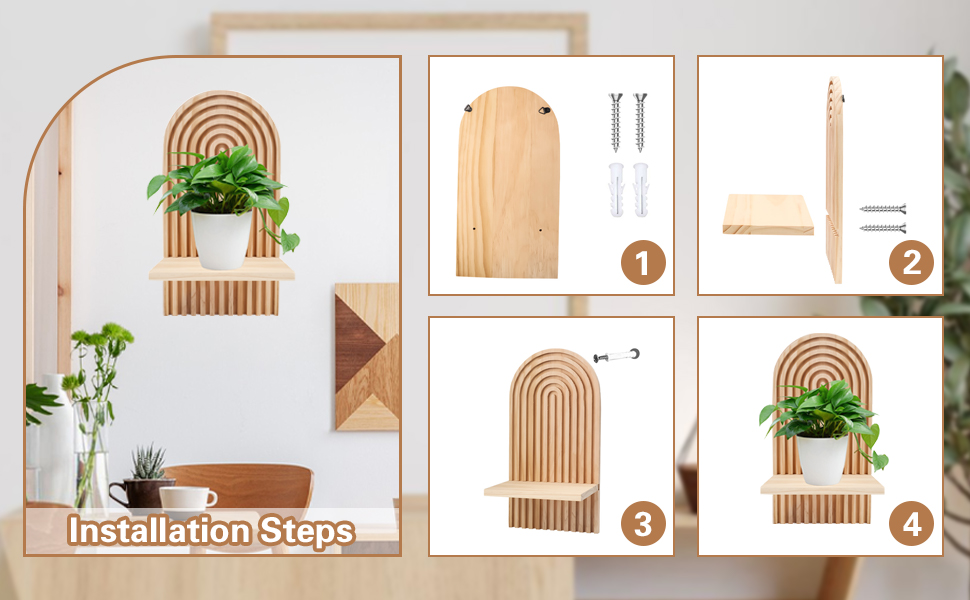 Installation Steps

1

2

3

4