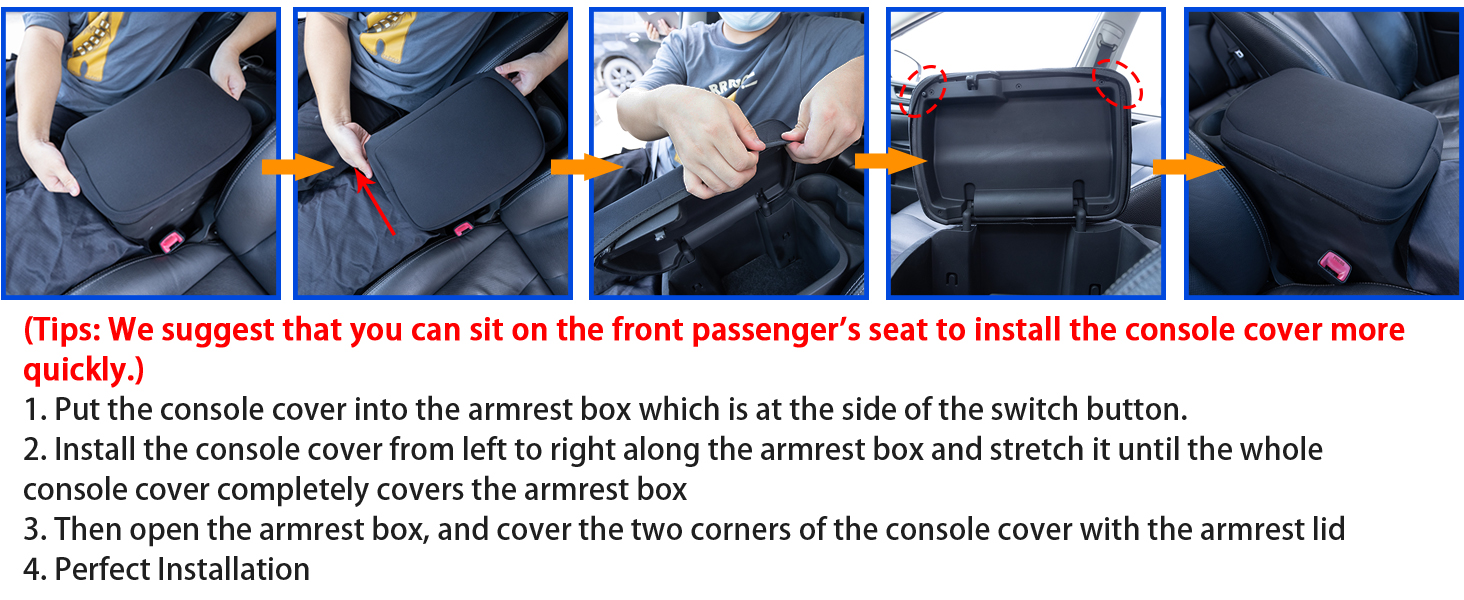 (Tips: We suggest that you can sit on the front passenger's seat to install the console cover more quickly.)

1. Put the console cover into the armrest box which is at the side of the switch button.
2. Install the console cover from left to right along the armrest box and stretch it until the whole console cover completely covers the armrest box
3. Then open the armrest box, and cover the two corners of the console cover with the armrest lid
4. Perfect Installation