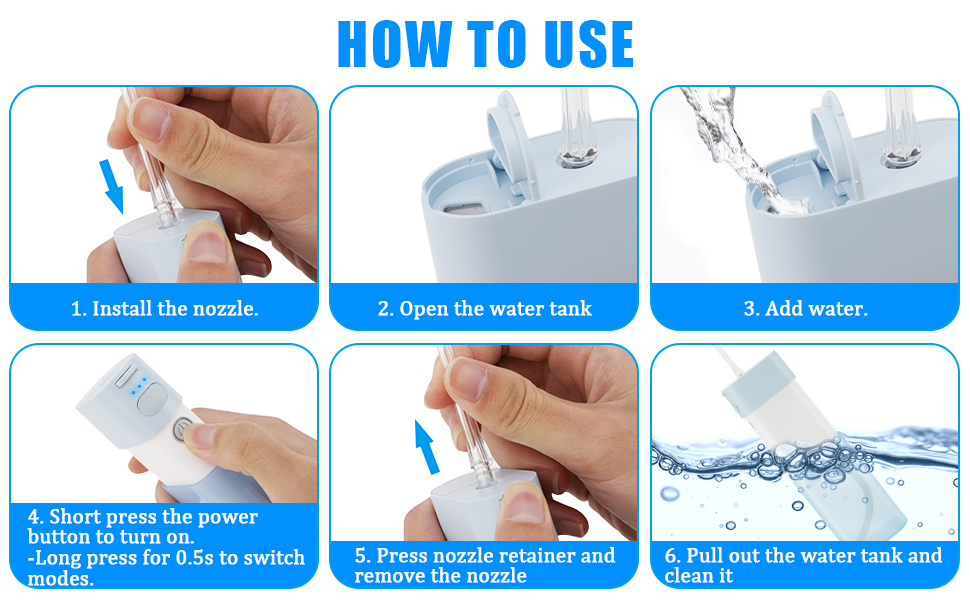 HOW TO USE

1. Install the nozzle.

2. Open the water tank

3. Add water.

4. Short press the power button to turn on.
-Long press for 0.5s to switch modes.

5. Press nozzle retainer and remove the nozzle

6. Pull out the water tank and clean it