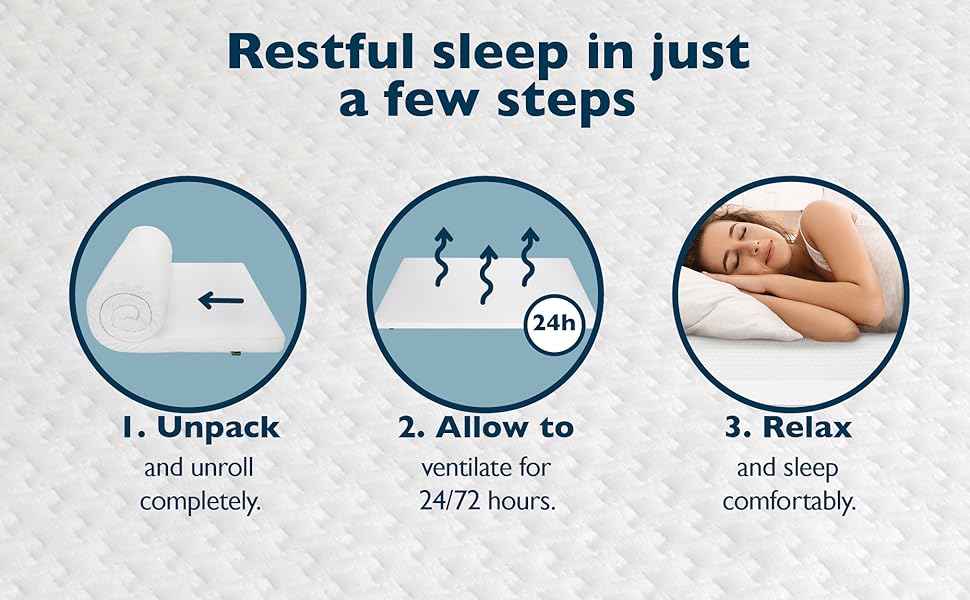 Restful sleep in just a few steps

24h

1. Unpack
and unroll completely.

2. Allow to
ventilate for 24/72 hours.

3. Relax
and sleep comfortably.