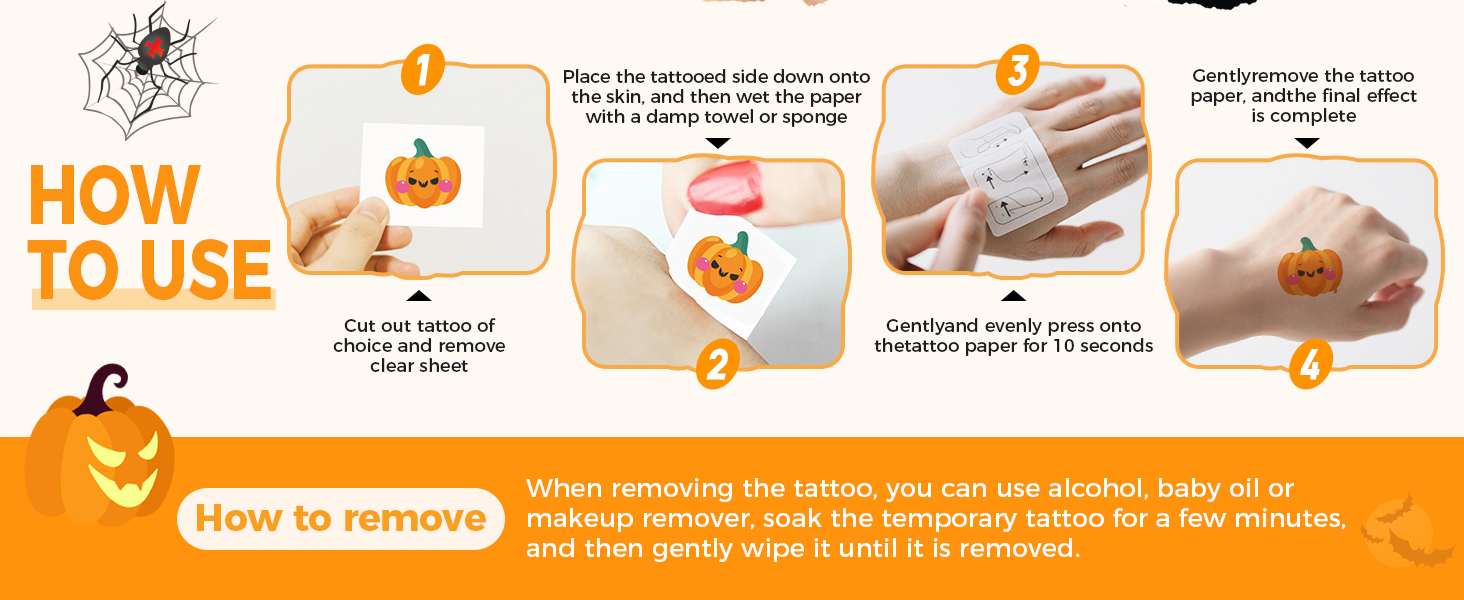 HOW TO USE

1

Cut out tattoo of choice and remove clear sheet

Place the tattooed side down onto the skin, and then wet the paper with a damp towel or sponge

2

3

Gentlyand evenly press onto thetattoo paper for 10 seconds

Gentlyremove the tattoo paper, andthe final effect is complete

4

How to remove

When removing the tattoo, you can use alcohol, baby oil or makeup remover, soak the temporary tattoo for a few minutes, and then gently wipe it until it is removed.