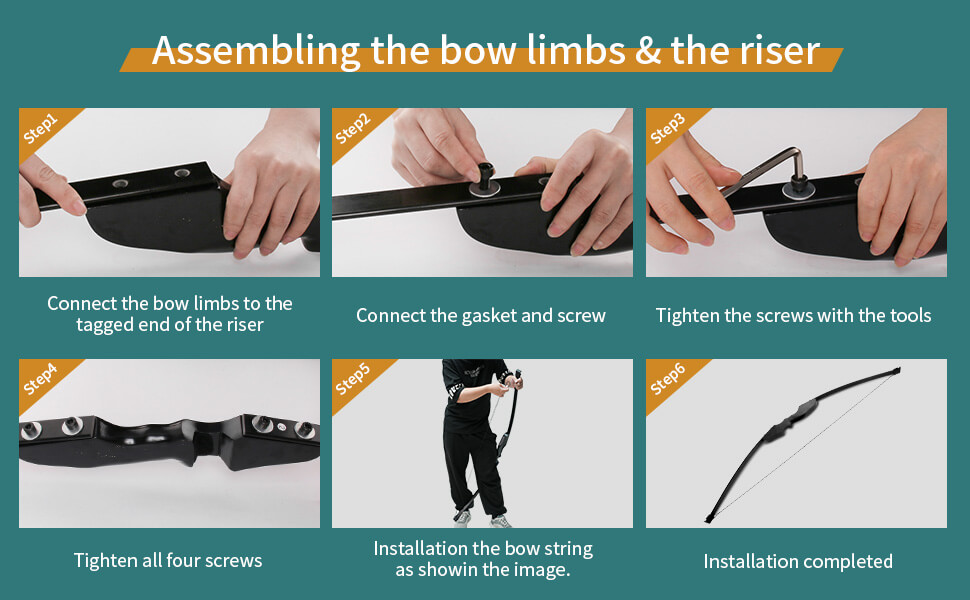 Assembling the bow limbs & the riser

Step1

Connect the bow limbs to the tagged end of the riser

Step2

Connect the gasket and screw

Step3

Tighten the screws with the tools

Step4

Tighten all four screws

Step5

Installation the bow string as showin the image.

Step6

Installation completed