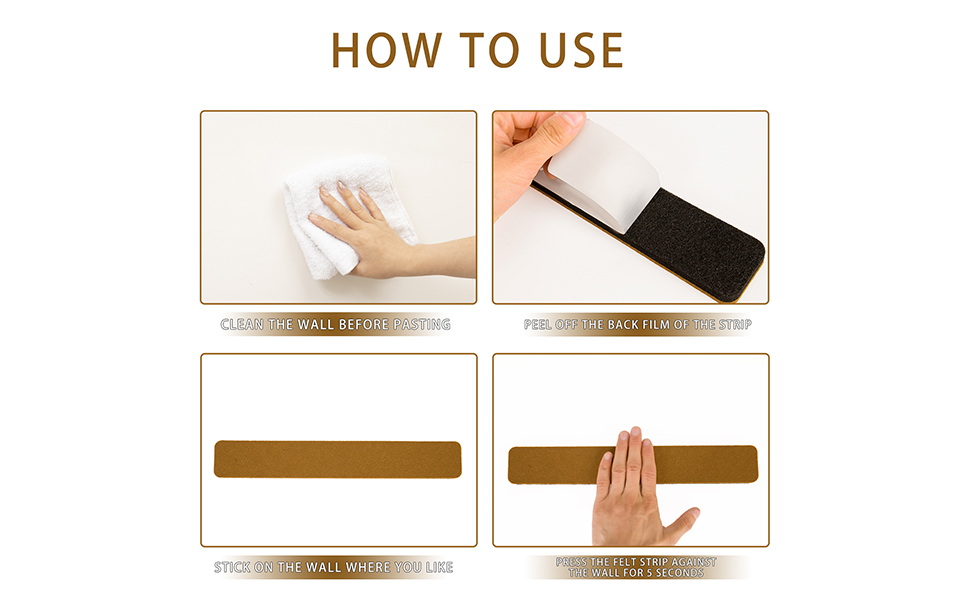 HOW TO USE

CLEAN THE WALL BEFORE PASTING

PEEL OFF THE BACK FILM OF THE STRIP

STICK ON THE WALL WHERE YOU LIKE

PRESS THE FELT STRIP AGAINST THE WALL FOR 5 SECONDS