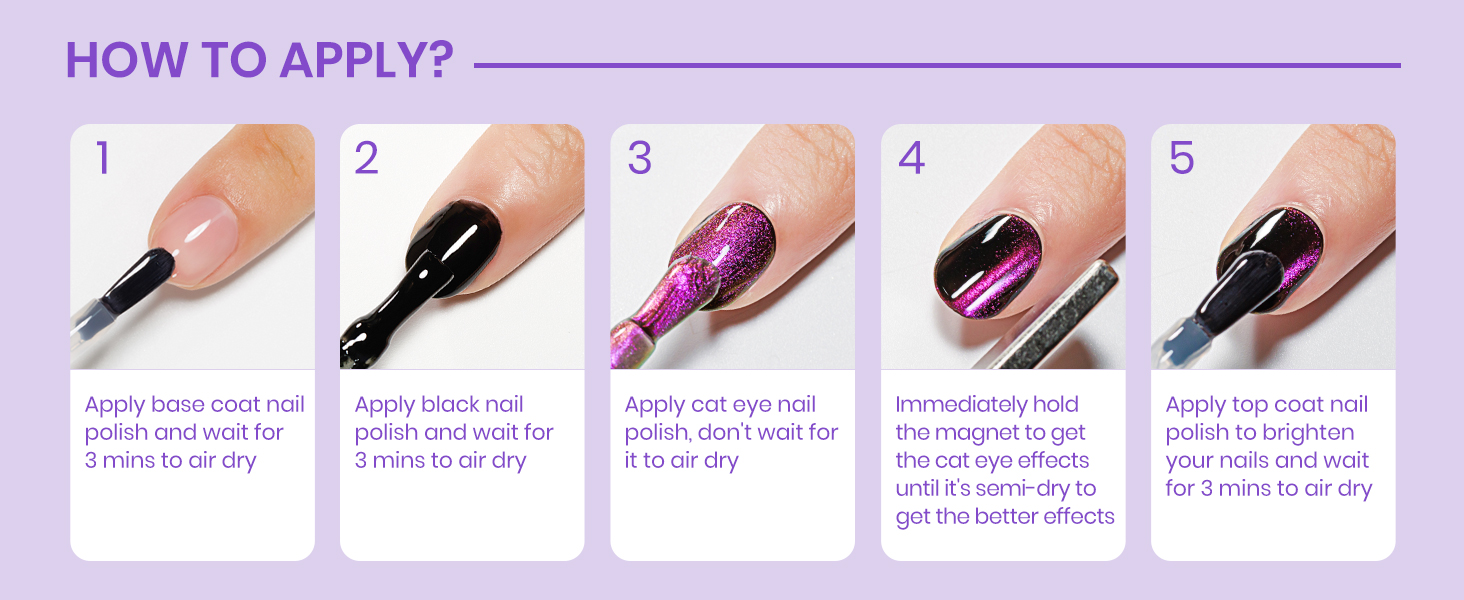 HOW TO APPLY?

1
Apply base coat nail polish and wait for 3 mins to air dry

2
Apply black nail polish and wait for 3 mins to air dry

3
Apply cat eye nail polish, don't wait for it to air dry

4
Immediately hold the magnet to get the cat eye effects until it's semi-dry to get the better effects

5
Apply top coat nail polish to brighten your nails and wait for 3 mins to air dry