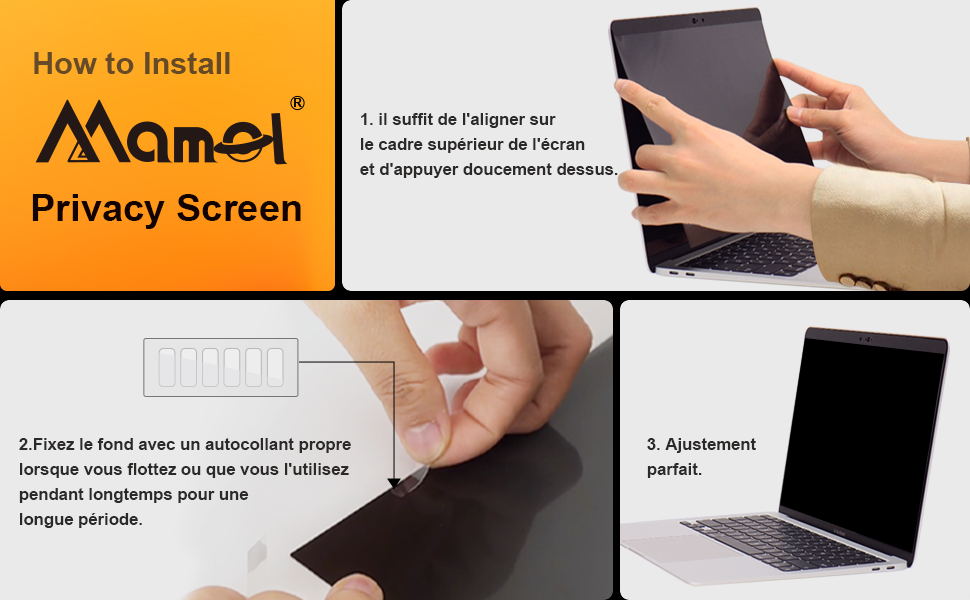 How to Install

Mamol®

Privacy Screen

1. il suffit de l'aligner sur le cadre supérieur de l'écran et d'appuyer doucement dessus.

2.Fixez le fond avec un autocollant propre lorsque vous flottez ou que vous l'utilisez pendant longtemps pour une longue période.

3. Ajustement parfait.