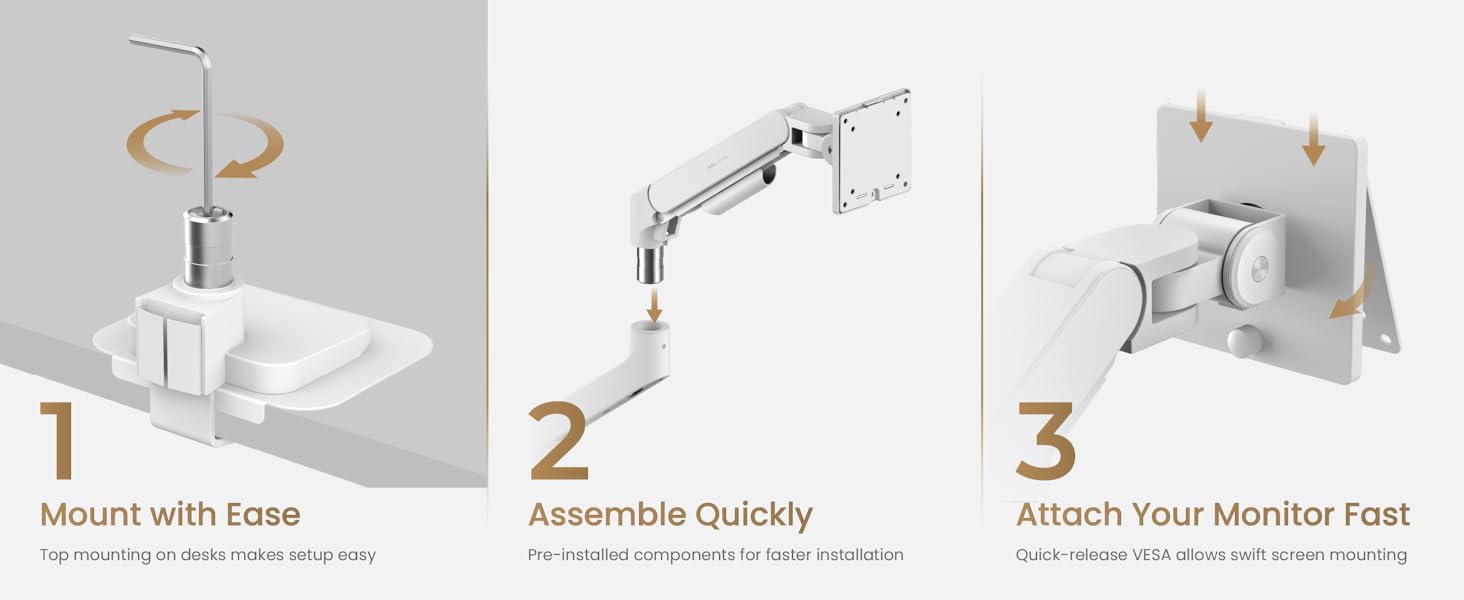 1
Mount with Ease
Top mounting on desks makes setup easy

2
Assemble Quickly
Pre-installed components for faster installation

3
Attach Your Monitor Fast
Quick-release VESA allows swift screen mounting