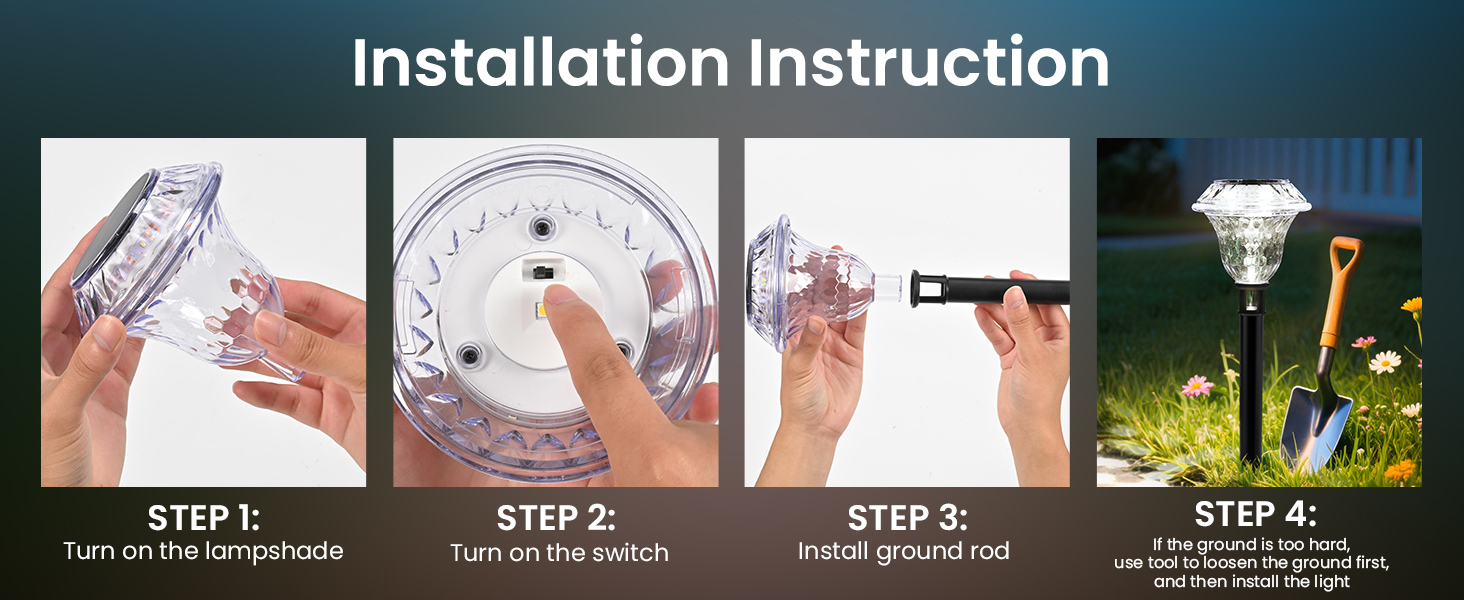 Installation Instruction

STEP 1:
Turn on the lampshade

STEP 2:
Turn on the switch

STEP 3:
Install ground rod

STEP 4:
If the ground is too hard, use tool to loosen the ground first, and then install the light