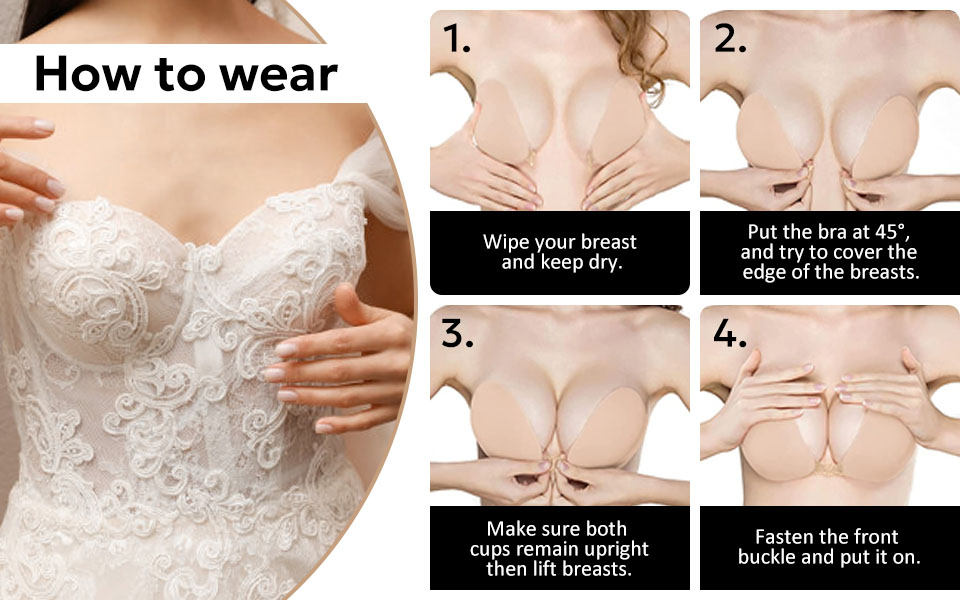 How to wear

1.

Wipe your breast and keep dry.

2.

Put the bra at 45°, and try to cover the edge of the breasts.

3.

Make sure both cups remain upright then lift breasts.

4.

Fasten the front buckle and put it on.