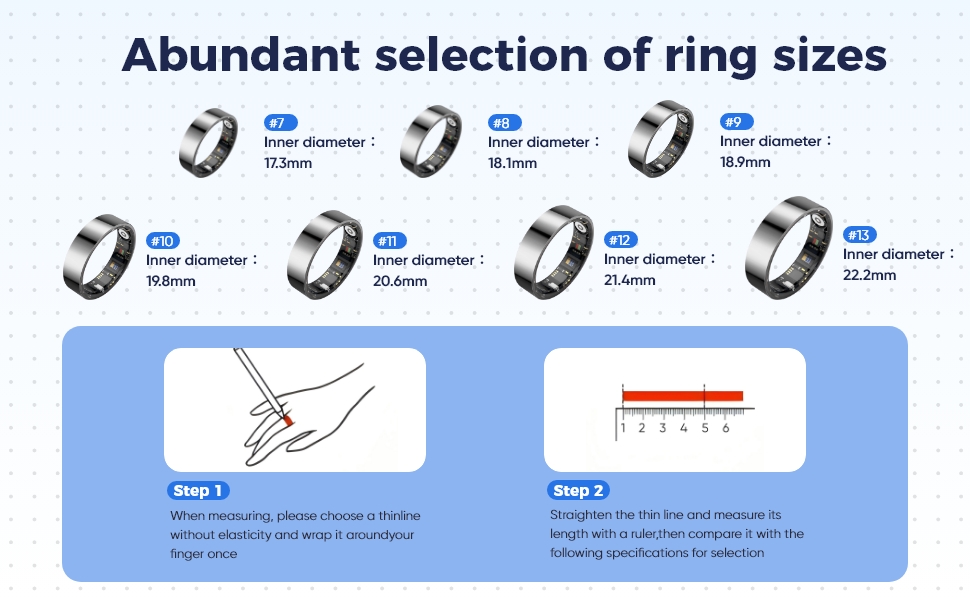 Abundant selection of ring sizes

#7
Inner diameter：
17.3mm

#8
Inner diameter：
18.1mm

#9
Inner diameter：
18.9mm

#10
Inner diameter：
19.8mm

#11
Inner diameter：
20.6mm

#12
Inner diameter：
21.4mm

#13
Inner diameter：
22.2mm

1 2 3 4 5 6

Step 1
When measuring, please choose a thinline without elasticity and wrap it aroundyour finger once

Step 2
Straighten the thin line and measure its length with a ruler,then compare it with the following specifications for selection