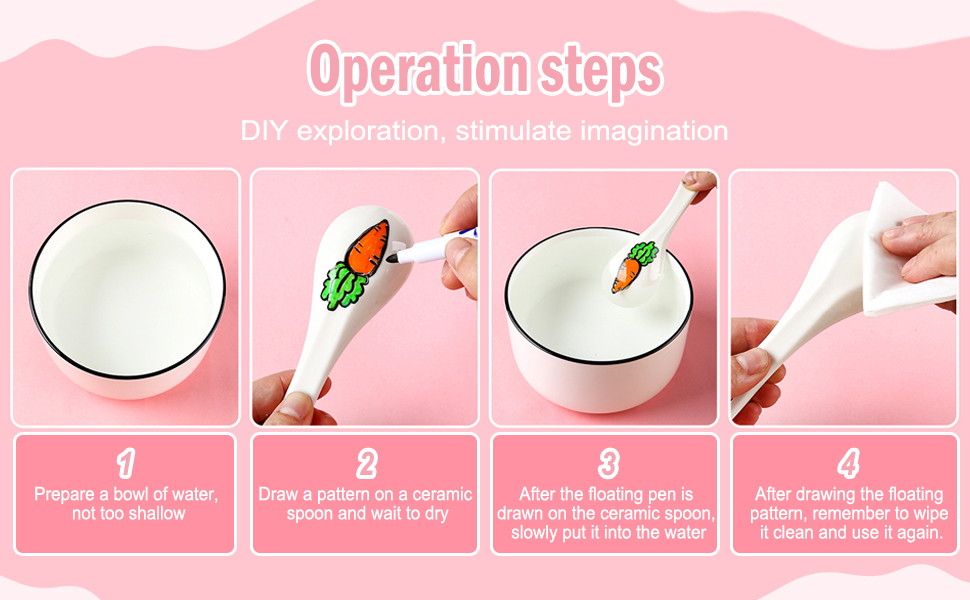 Operation steps

DIY exploration, stimulate imagination

1
Prepare a bowl of water, not too shallow

2
Draw a pattern on a ceramic spoon and wait to dry

3
After the floating pen is drawn on the ceramic spoon, slowly put it into the water

4
After drawing the floating pattern, remember to wipe it clean and use it again.