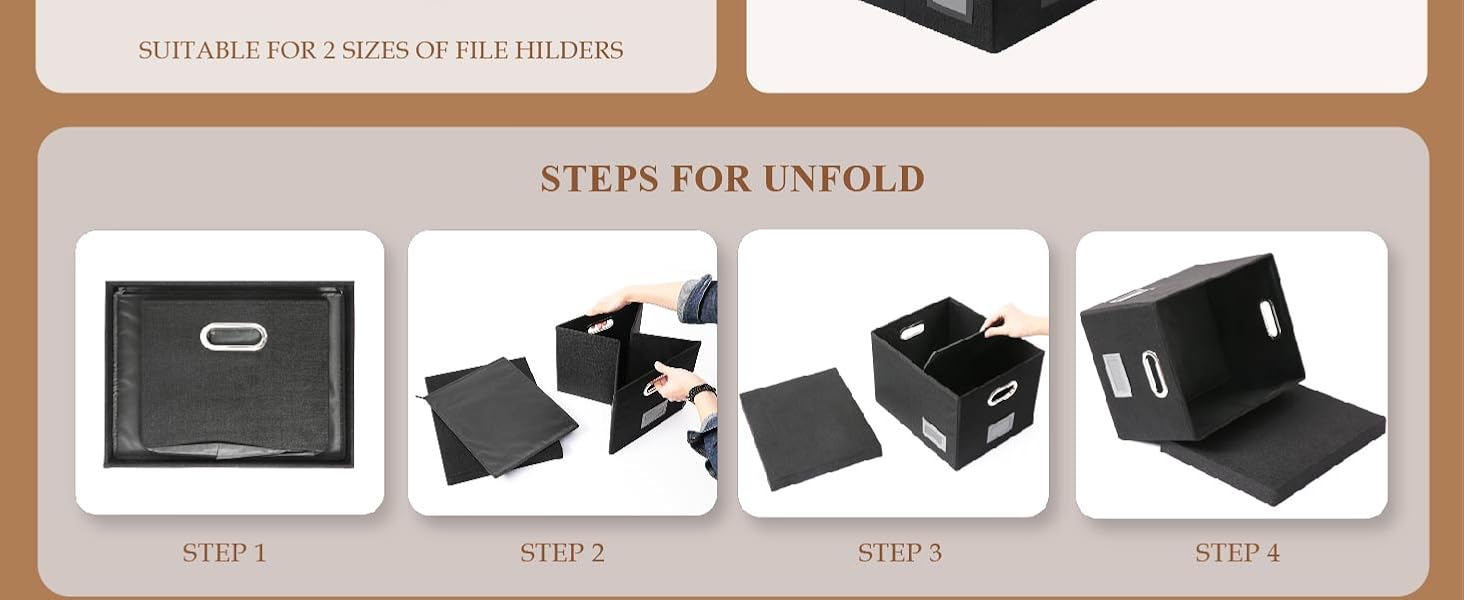 SUITABLE FOR 2 SIZES OF FILE HILDERS

STEPS FOR UNFOLD

STEP 1

STEP 2

STEP 3

STEP 4