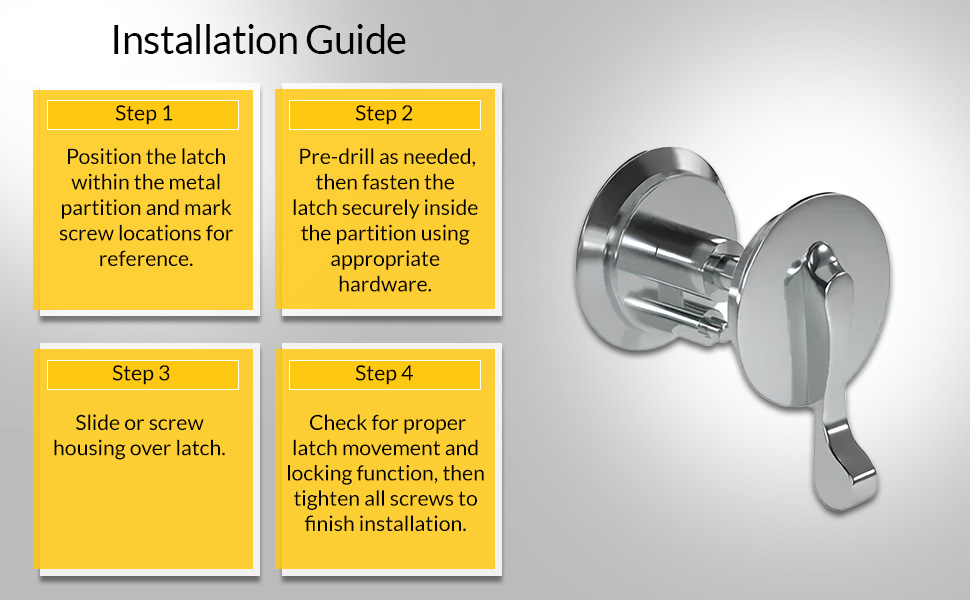 Installation Guide

Step 1

Position the latch within the metal partition and mark screw locations for reference.

Step 2

Pre-drill as needed, then fasten the latch securely inside the partition using appropriate hardware.

Step 3

Slide or screw housing over latch.

Step 4

Check for proper latch movement and locking function, then tighten all screws to finish installation.