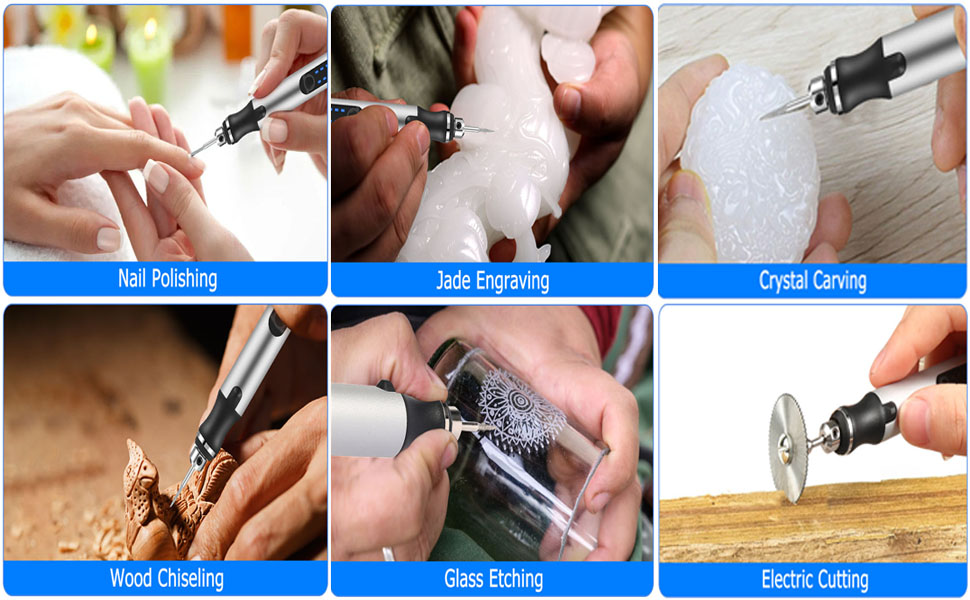 Nail Polishing

Jade Engraving

Crystal Carving

Wood Chiseling

Glass Etching

Electric Cutting