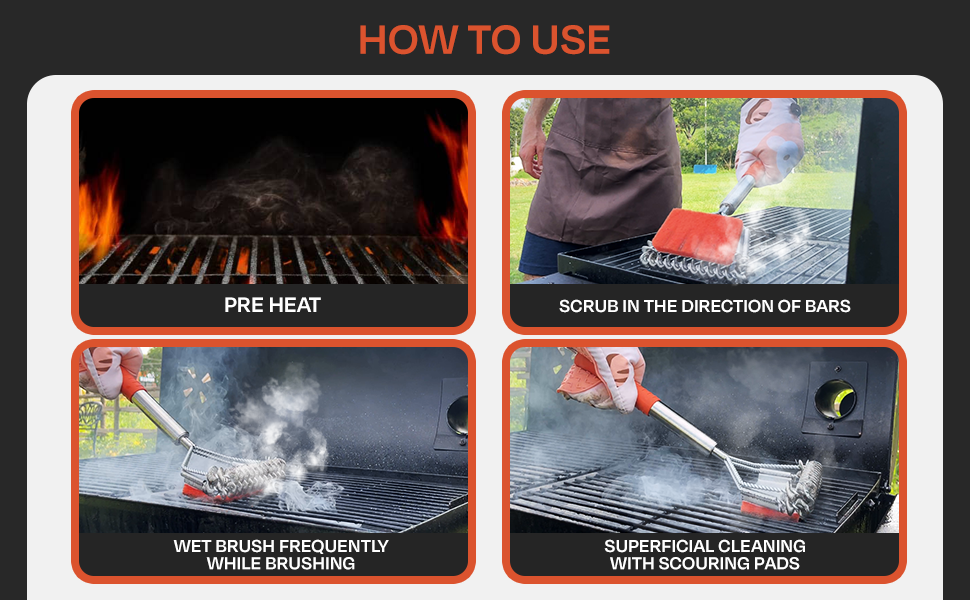 HOW TO USE

PRE HEAT

SCRUB IN THE DIRECTION OF BARS

WET BRUSH FREQUENTLY WHILE BRUSHING

SUPERFICIAL CLEANING WITH SCOURING PADS