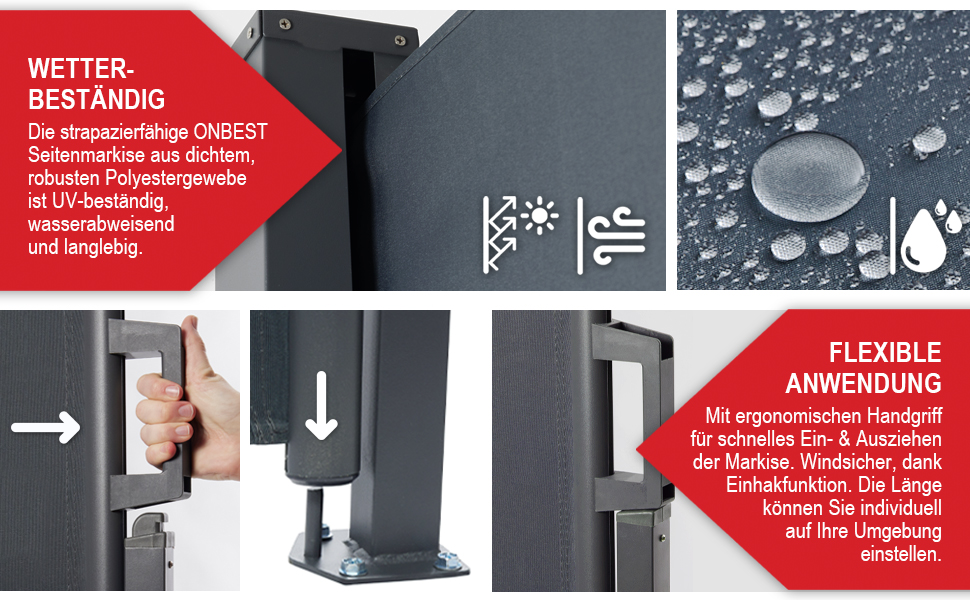 WETTER-BESTÄNDIG

Die strapazierfähige ONBEST Seitenmarkise aus dichtem, robusten Polyestergewebe ist UV-beständig, wasserabweisend und langlebig.

FLEXIBLE ANWENDUNG

Mit ergonomischen Handgriff für schnelles Ein- & Ausziehen der Markise. Windsicher, dank Einhakfunktion. Die Länge können Sie individuell auf Ihre Umgebung einstellen.