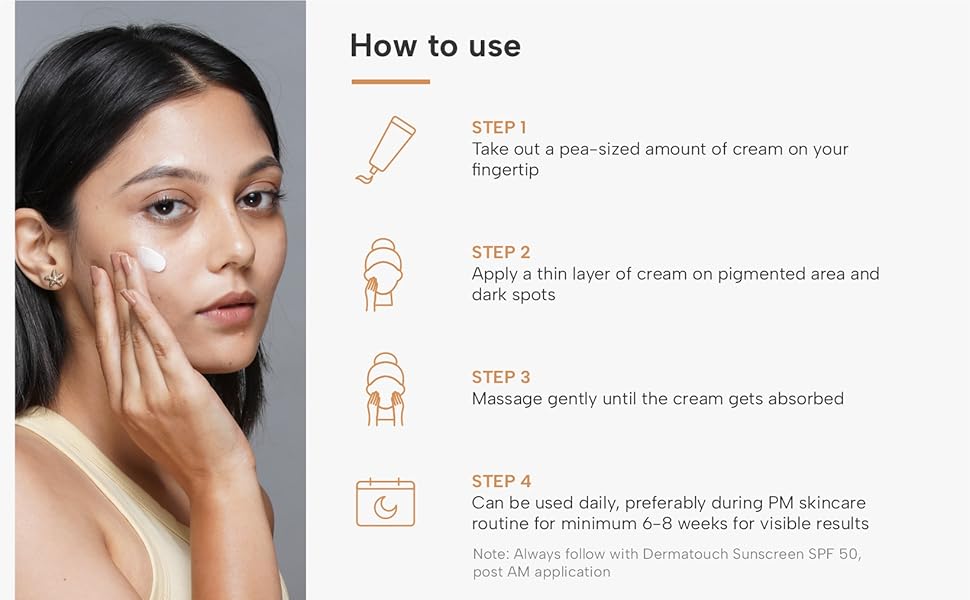 How to use

STEP 1
Take out a pea-sized amount of cream on your fingertip

STEP 2
Apply a thin layer of cream on pigmented area and dark spots

STEP 3
Massage gently until the cream gets absorbed

STEP 4
Can be used daily, preferably during PM skincare routine for minimum 6-8 weeks for visible results

Note: Always follow with Dermatouch Sunscreen SPF 50, post AM application