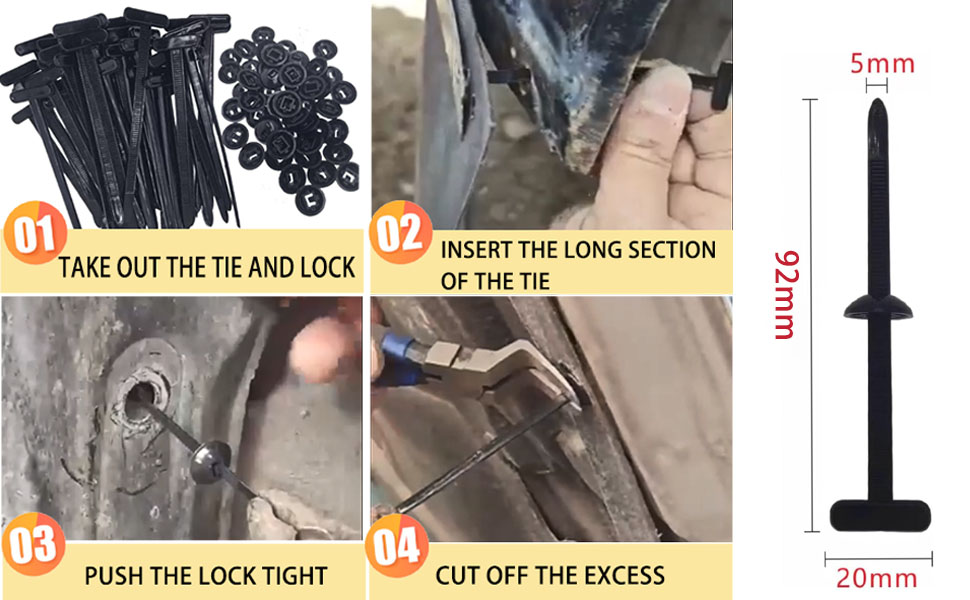 01 TAKE OUT THE TIE AND LOCK

02 INSERT THE LONG SECTION OF THE TIE

03 PUSH THE LOCK TIGHT

04 CUT OFF THE EXCESS

5mm

92mm

20mm