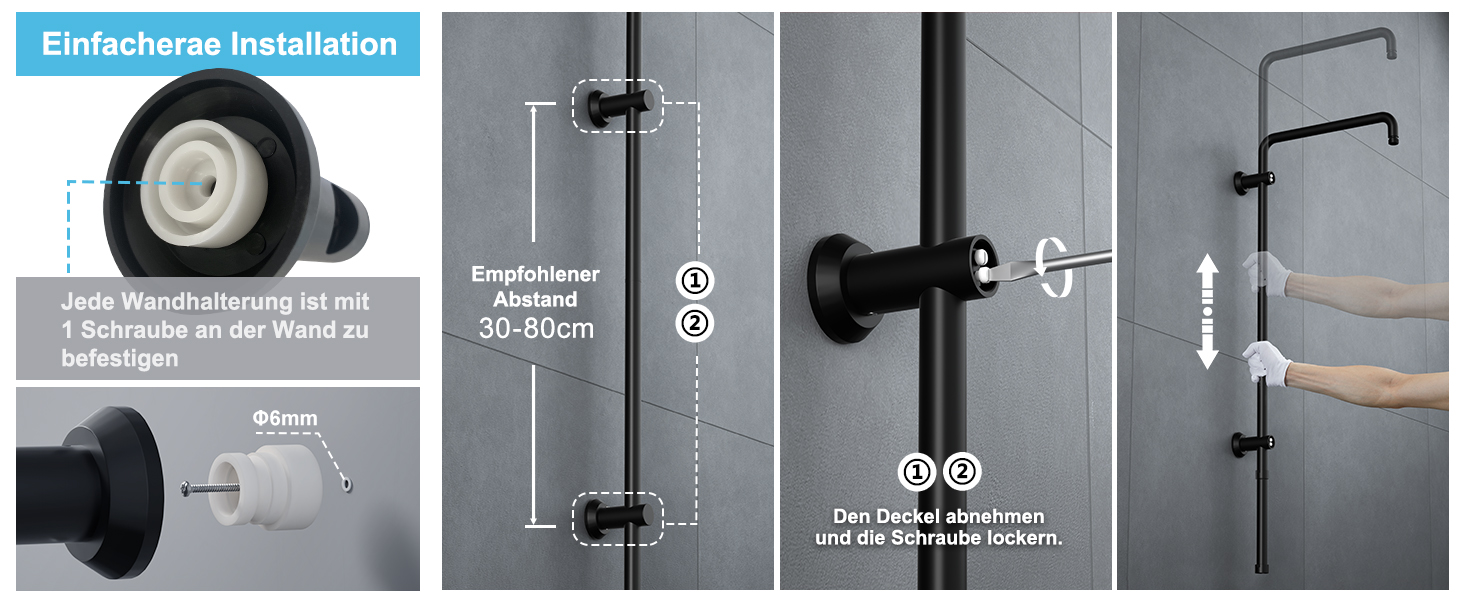 Einfacherae Installation

Jede Wandhalterung ist mit 1 Schraube an der Wand zu befestigen

Φ6mm

Empfohlener Abstand
30-80cm

①
②

① ②

Den Deckel abnehmen und die Schraube lockern.