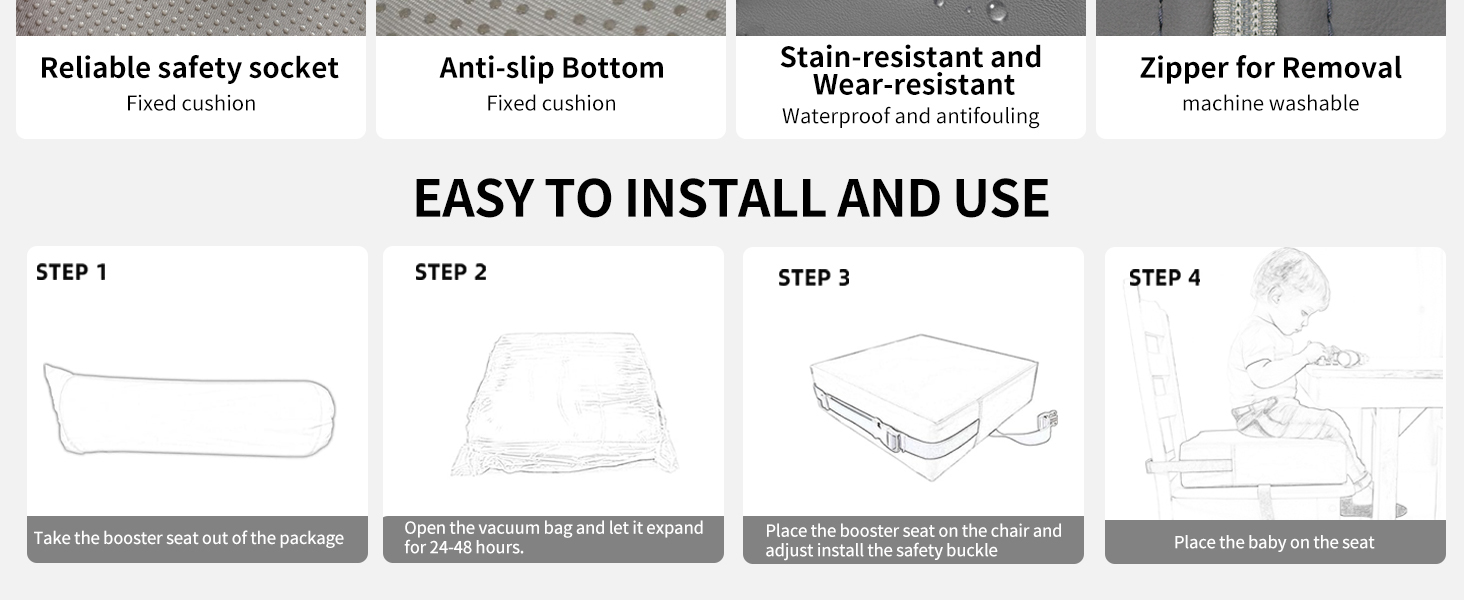 Reliable safety socket
Fixed cushion

Anti-slip Bottom
Fixed cushion

Stain-resistant and Wear-resistant
Waterproof and antifouling

Zipper for Removal
machine washable

EASY TO INSTALL AND USE

STEP 1
Take the booster seat out of the package

STEP 2
Open the vacuum bag and let it expand for 24-48 hours.

STEP 3
Place the booster seat on the chair and adjust install the safety buckle

STEP 4
Place the baby on the seat