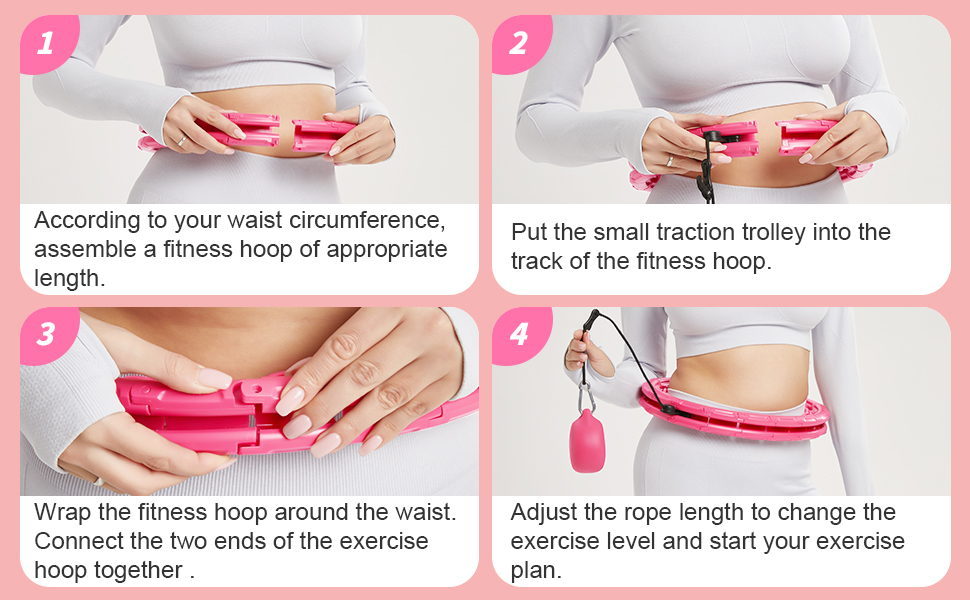 1

According to your waist circumference, assemble a fitness hoop of appropriate length.

2

Put the small traction trolley into the track of the fitness hoop.

3

Wrap the fitness hoop around the waist. Connect the two ends of the exercise hoop together .

4

Adjust the rope length to change the exercise level and start your exercise plan.