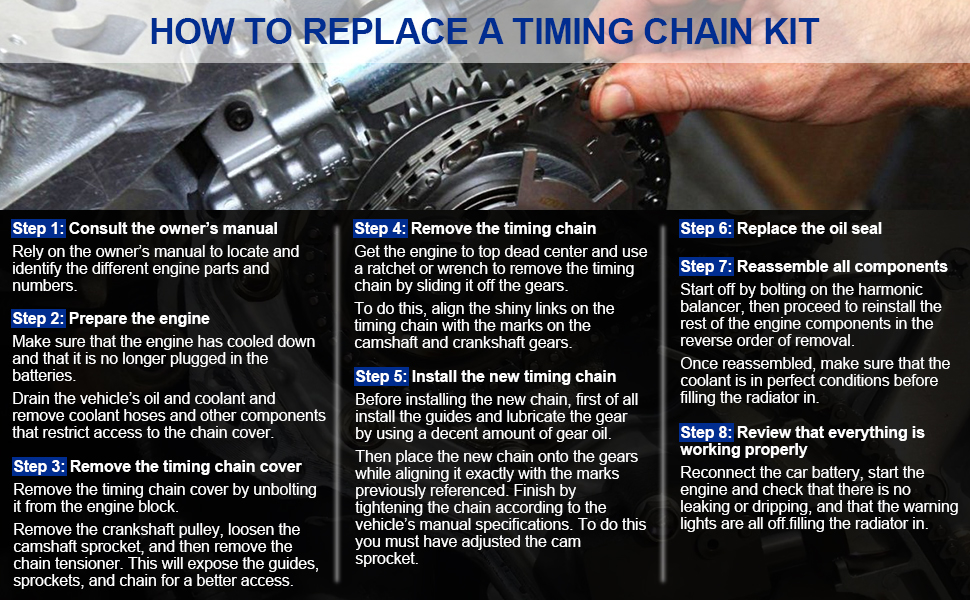 HOW TO REPLACE A TIMING CHAIN KIT

Step 1: Consult the owner's manual

Rely on the owner's manual to locate and identify the different engine parts and numbers.

Step 2: Prepare the engine

Make sure that the engine has cooled down and that it is no longer plugged in the batteries.

Drain the vehicle's oil and coolant and remove coolant hoses and other components that restrict access to the chain cover.

Step 3: Remove the timing chain cover

Remove the timing chain cover by unbolting it from the engine block.

Remove the crankshaft pulley, loosen the camshaft sprocket, and then remove the chain tensioner. This will expose the guides, sprockets, and chain for a better access.

Step 4: Remove the timing chain

Get the engine to top dead center and use a ratchet or wrench to remove the timing chain by sliding it off the gears.

To do this, align the shiny links on the timing chain with the marks on the camshaft and crankshaft gears.

Step 5: Install the new timing chain

Before installing the new chain, first of all install the guides and lubricate the gear by using a decent amount of gear oil.

Then place the new chain onto the gears while aligning it exactly with the marks previously referenced. Finish by tightening the chain according to the vehicle's manual specifications. To do this you must have adjusted the cam sprocket.

Step 6: Replace the oil seal

Step 7: Reassemble all components

Start off by bolting on the harmonic balancer, then proceed to reinstall the rest of the engine components in the reverse order of removal.

Once reassembled, make sure that the coolant is in perfect conditions before filling the radiator in.

Step 8: Review that everything is working properly

Reconnect the car battery, start the engine and check that there is no leaking or dripping, and that the warning lights are all off.filling the radiator in.