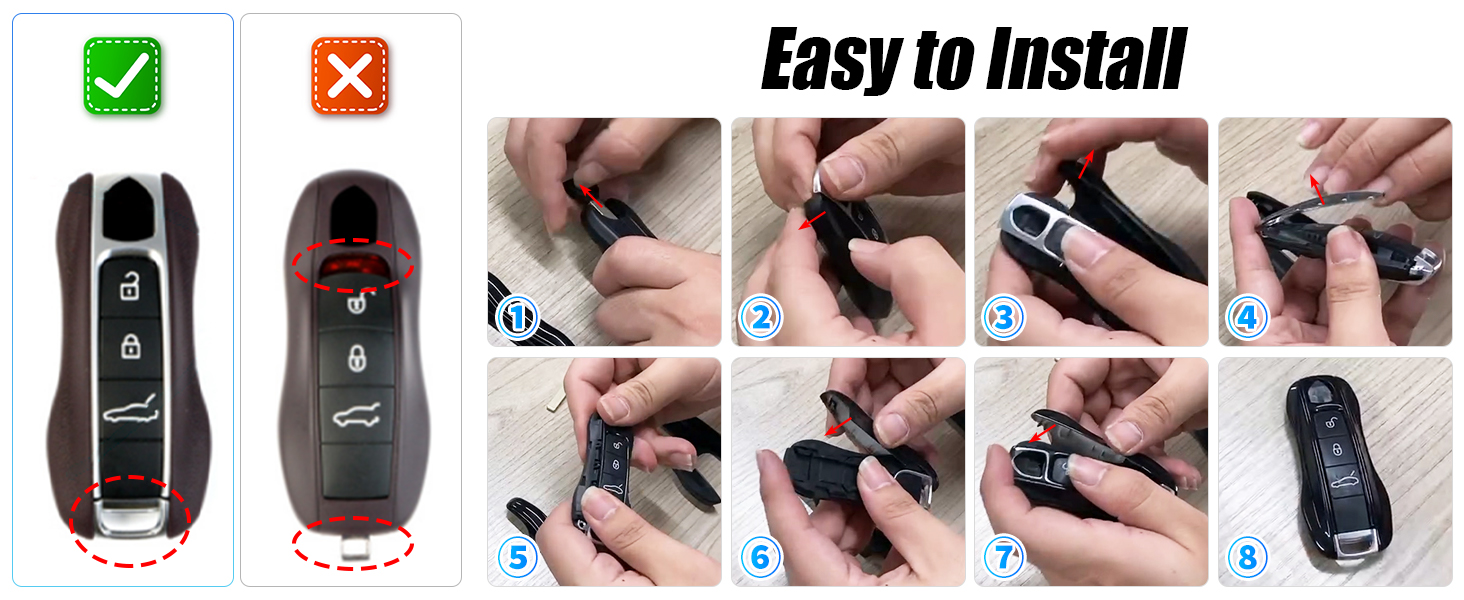 Easy to Install

1
2
3
4
5
6
7
8