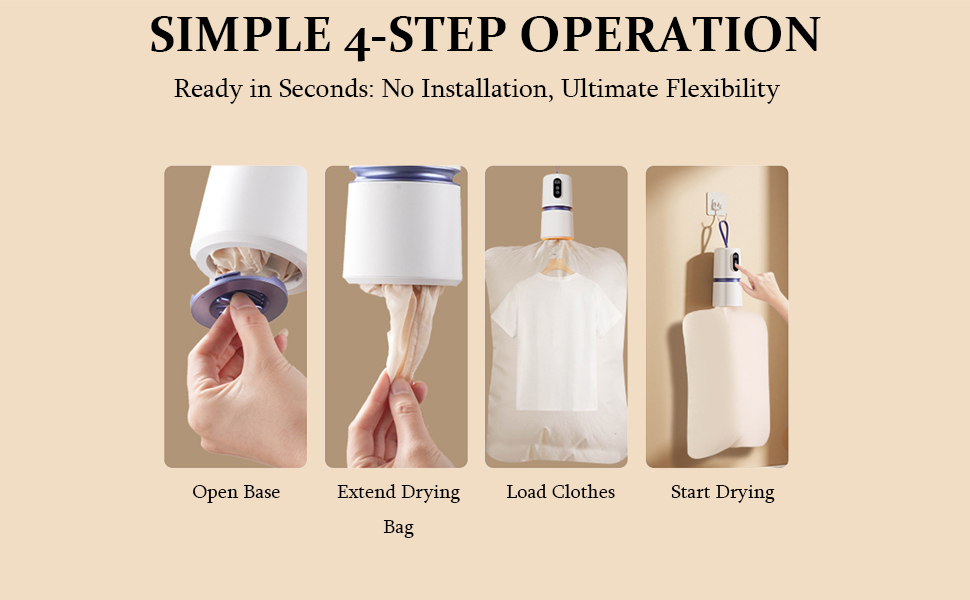 SIMPLE 4-STEP OPERATION

Ready in Seconds: No Installation, Ultimate Flexibility

Open Base

Extend Drying Bag

Load Clothes

Start Drying