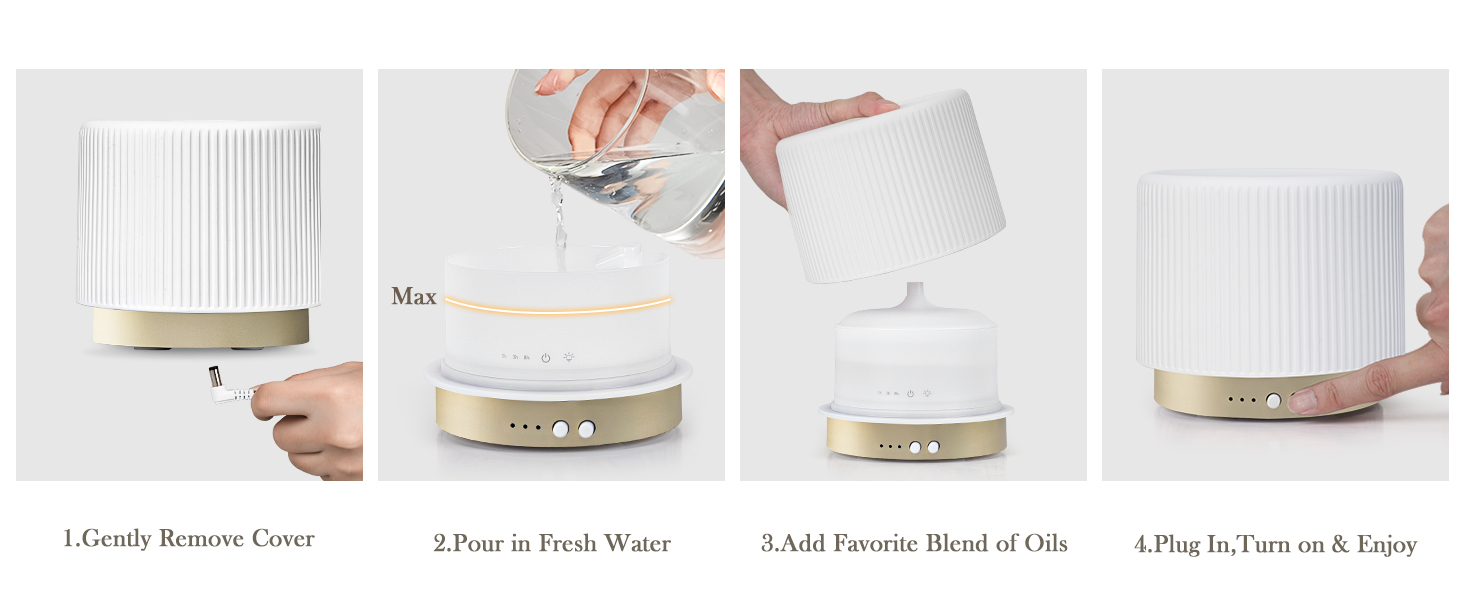 Max

1.Gently Remove Cover

2.Pour in Fresh Water

3.Add Favorite Blend of Oils

4.Plug In,Turn on & Enjoy