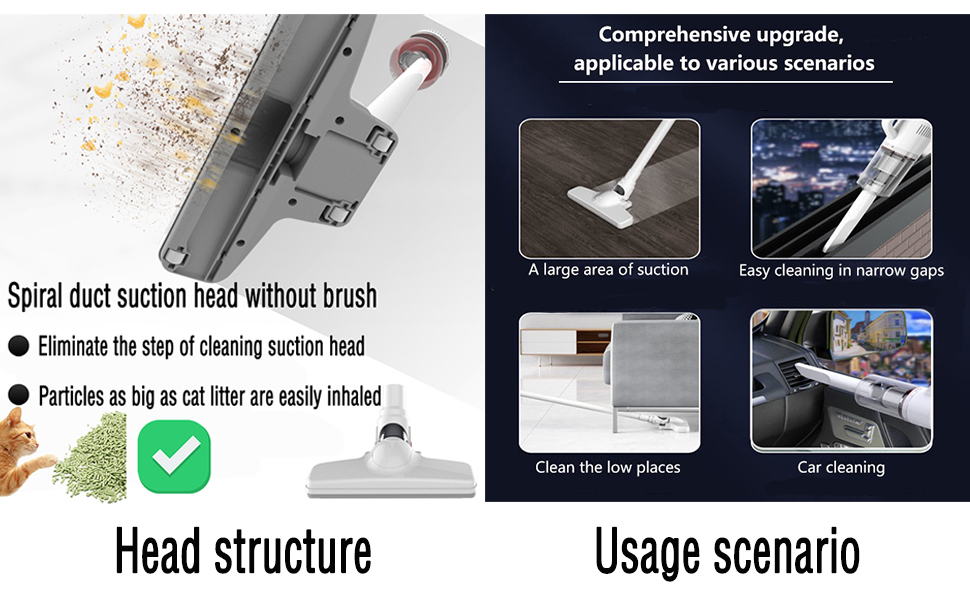 Spiral duct suction head without brush

● Eliminate the step of cleaning suction head

● Particles as big as cat litter are easily inhaled

Head structure

Comprehensive upgrade, applicable to various scenarios

A large area of suction

Easy cleaning in narrow gaps

Clean the low places

Car cleaning

Usage scenario