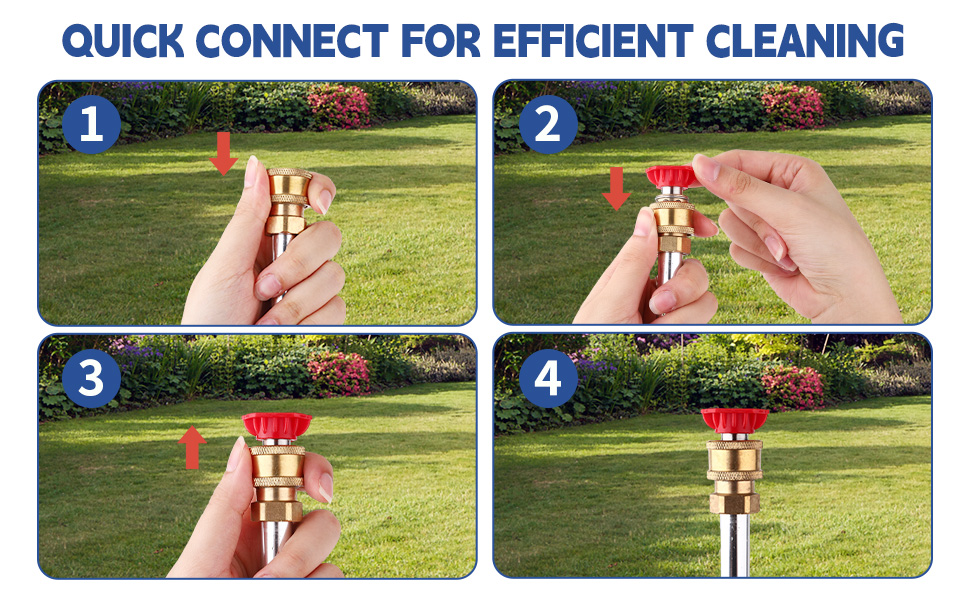 QUICK CONNECT FOR EFFICIENT CLEANING

1

2

3

4