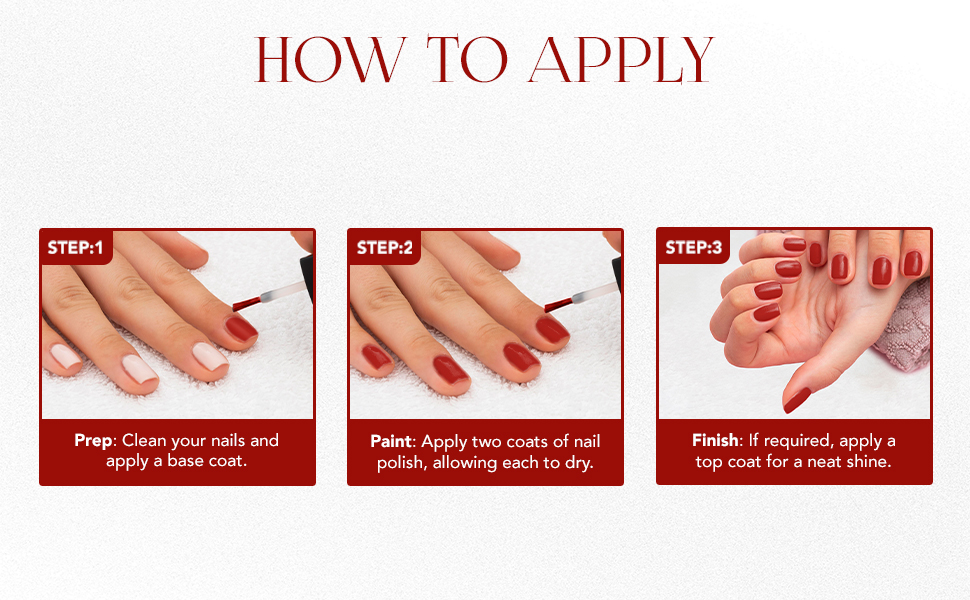 HOW TO APPLY

STEP:1

Prep: Clean your nails and apply a base coat.

STEP:2

Paint: Apply two coats of nail polish, allowing each to dry.

STEP:3

Finish: If required, apply a top coat for a neat shine.