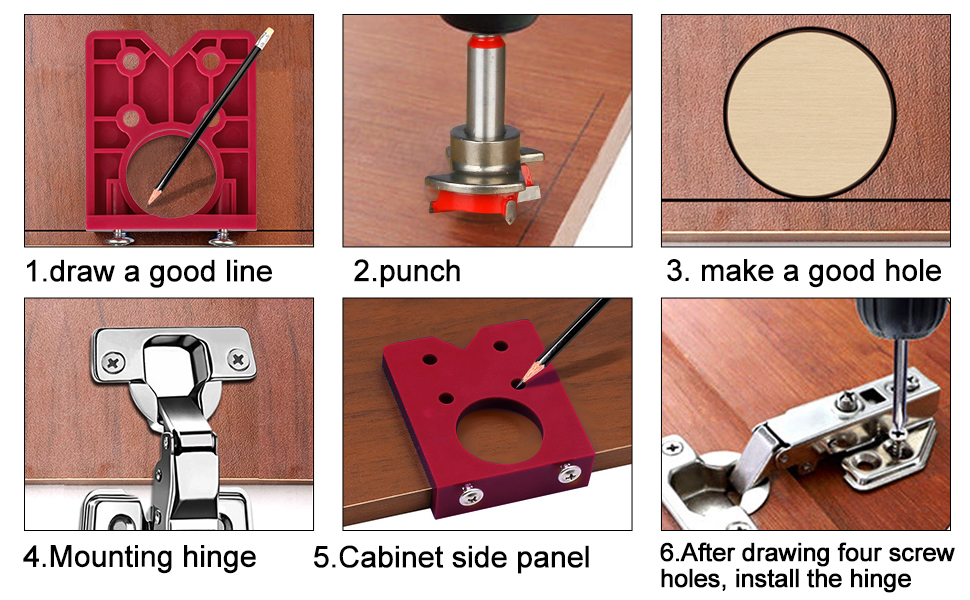 1.draw a good line

2.punch

3. make a good hole

4.Mounting hinge

5.Cabinet side panel

6.After drawing four screw holes, install the hinge