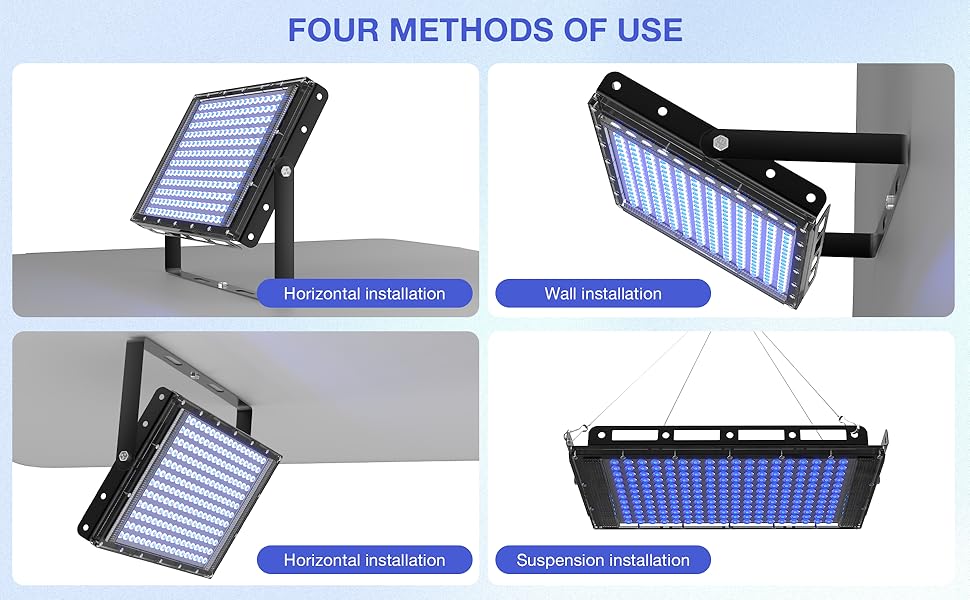 FOUR METHODS OF USE

Horizontal installation

Wall installation

Horizontal installation

Suspension installation