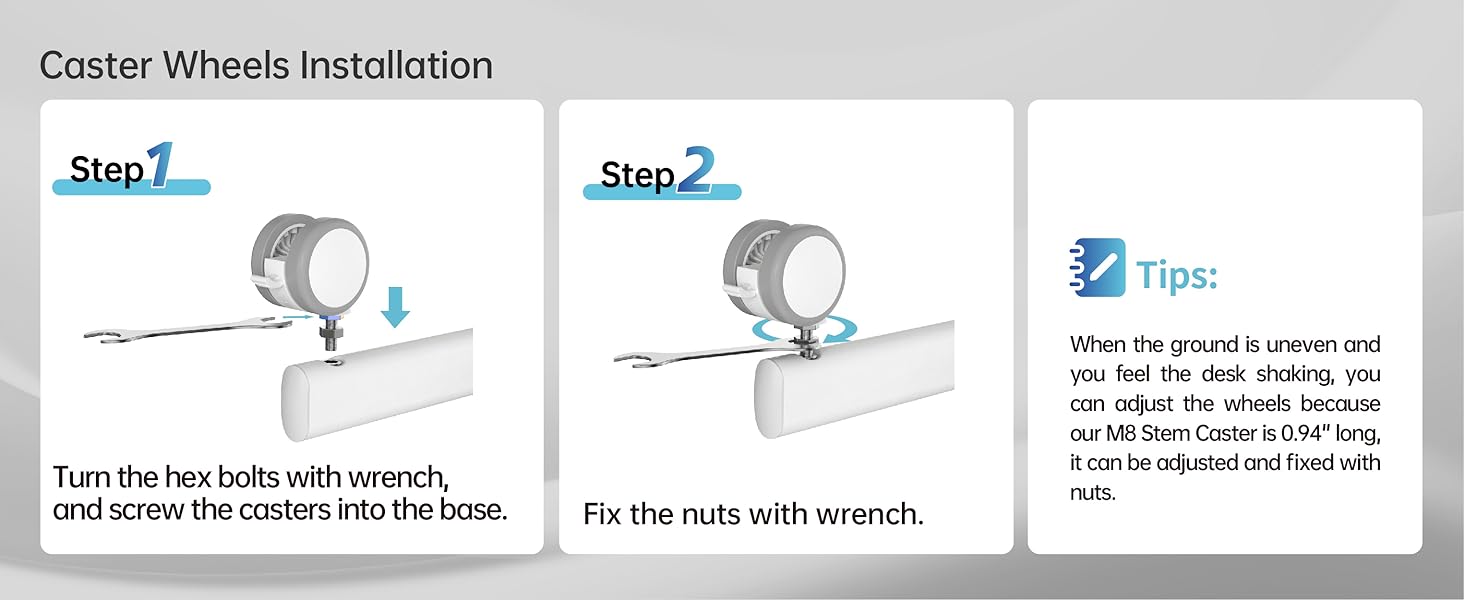 Caster Wheels Installation

Step 1

Turn the hex bolts with wrench, and screw the casters into the base.

Step 2

Fix the nuts with wrench.

Tips:

When the ground is uneven and you feel the desk shaking, you can adjust the wheels because our M8 Stem Caster is 0.94" long, it can be adjusted and fixed with nuts.