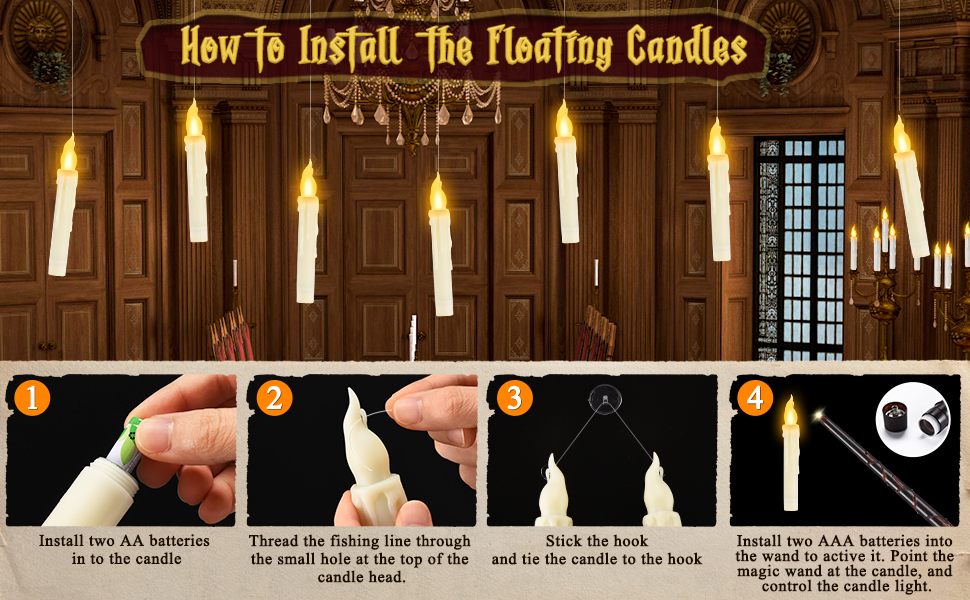 How to Install The Floating Candles

1

Install two AA batteries in to the candle

2

Thread the fishing line through the small hole at the top of the candle head.

3

Stick the hook and tie the candle to the hook

4

Install two AAA batteries into the wand to active it. Point the magic wand at the candle, and control the candle light.