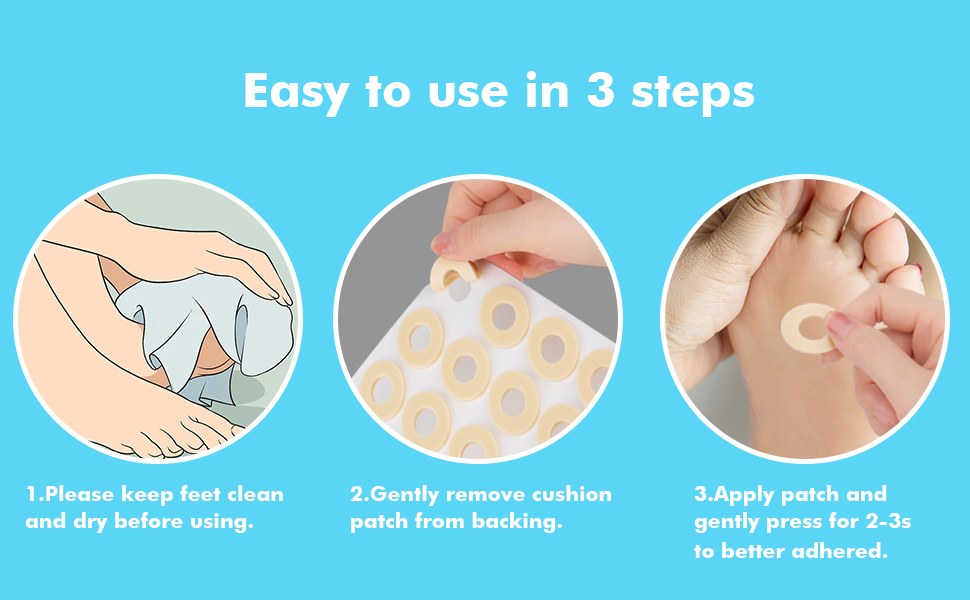 Easy to use in 3 steps

1.Please keep feet clean and dry before using.

2.Gently remove cushion patch from backing.

3.Apply patch and gently press for 2-3s to better adhered.