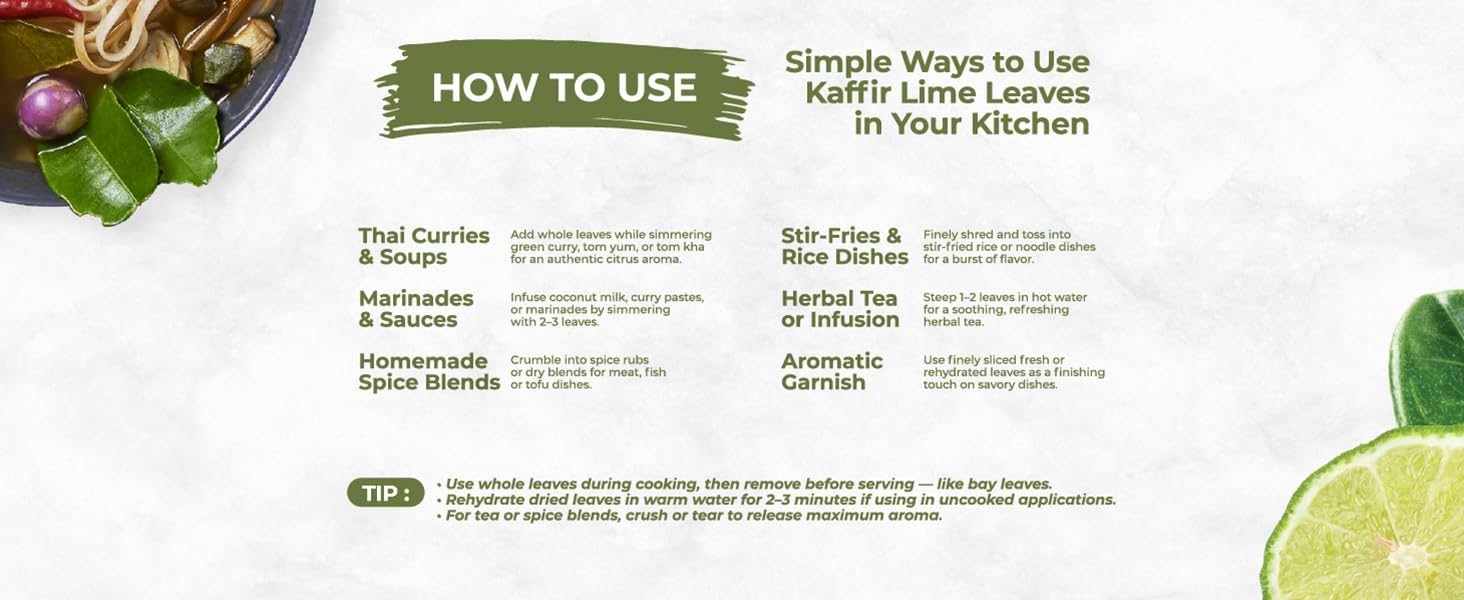 HOW TO USE

Simple Ways to Use Kaffir Lime Leaves in Your Kitchen

Thai Curries & Soups
Add whole leaves while simmering green curry, tom yum, or tom kha for an authentic citrus aroma.

Marinades & Sauces
Infuse coconut milk, curry pastes, or marinades by simmering with 2–3 leaves.

Homemade Spice Blends
Crumble into spice rubs or dry blends for meat, fish or tofu dishes.

Stir-Fries & Rice Dishes
Finely shred and toss into stir-fried rice or noodle dishes for a burst of flavor.

Herbal Tea or Infusion
Steep 1–2 leaves in hot water for a soothing, refreshing herbal tea.

Aromatic Garnish
Use finely sliced fresh or rehydrated leaves as a finishing touch on savory dishes.

TIP :
• Use whole leaves during cooking, then remove before serving — like bay leaves.
• Rehydrate dried leaves in warm water for 2–3 minutes if using in uncooked applications.
• For tea or spice blends, crush or tear to release maximum aroma.