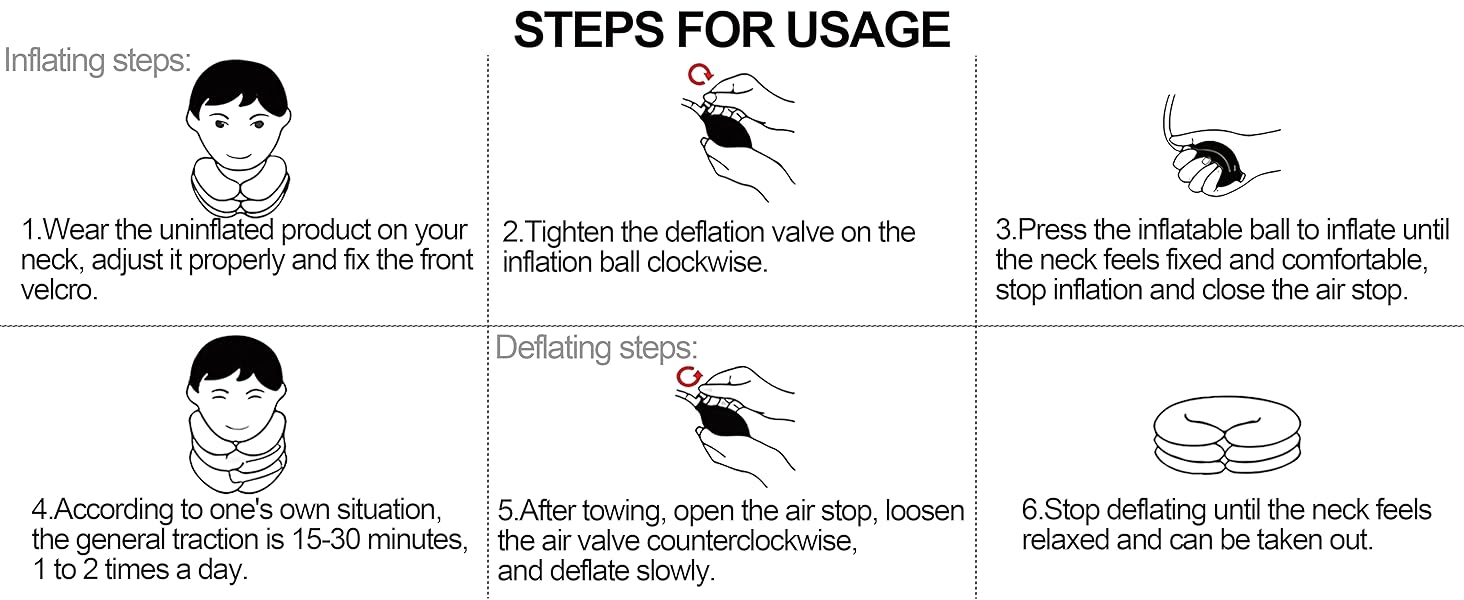 STEPS FOR USAGE

Inflating steps:

1.Wear the uninflated product on your neck, adjust it properly and fix the front velcro.

2.Tighten the deflation valve on the inflation ball clockwise.

3.Press the inflatable ball to inflate until the neck feels fixed and comfortable, stop inflation and close the air stop.

4.According to one's own situation, the general traction is 15-30 minutes, 1 to 2 times a day.

Deflating steps:

5.After towing, open the air stop, loosen the air valve counterclockwise, and deflate slowly.

6.Stop deflating until the neck feels relaxed and can be taken out.